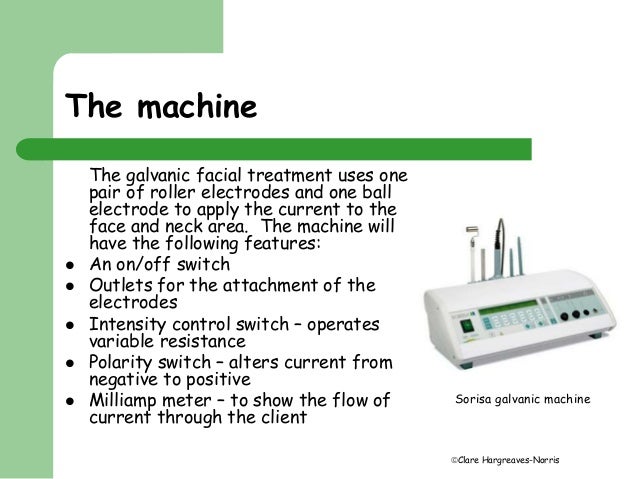 The machine

The galvanic facial treatment uses one pair of roller electrodes and one ball electrode to apply the current to the face and neck area. The machine will have the following features:

- An on/off switch
- Outlets for the attachment of the electrodes
- Intensity control switch – operates variable resistance
- Polarity switch – alters current from negative to positive
- Milliamp meter – to show the flow of current through the client

Sorisa galvanic machine

©Clare Hargreaves-Norris