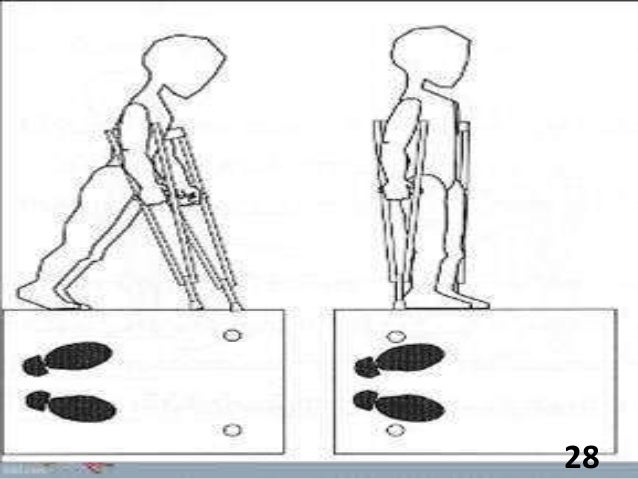 28