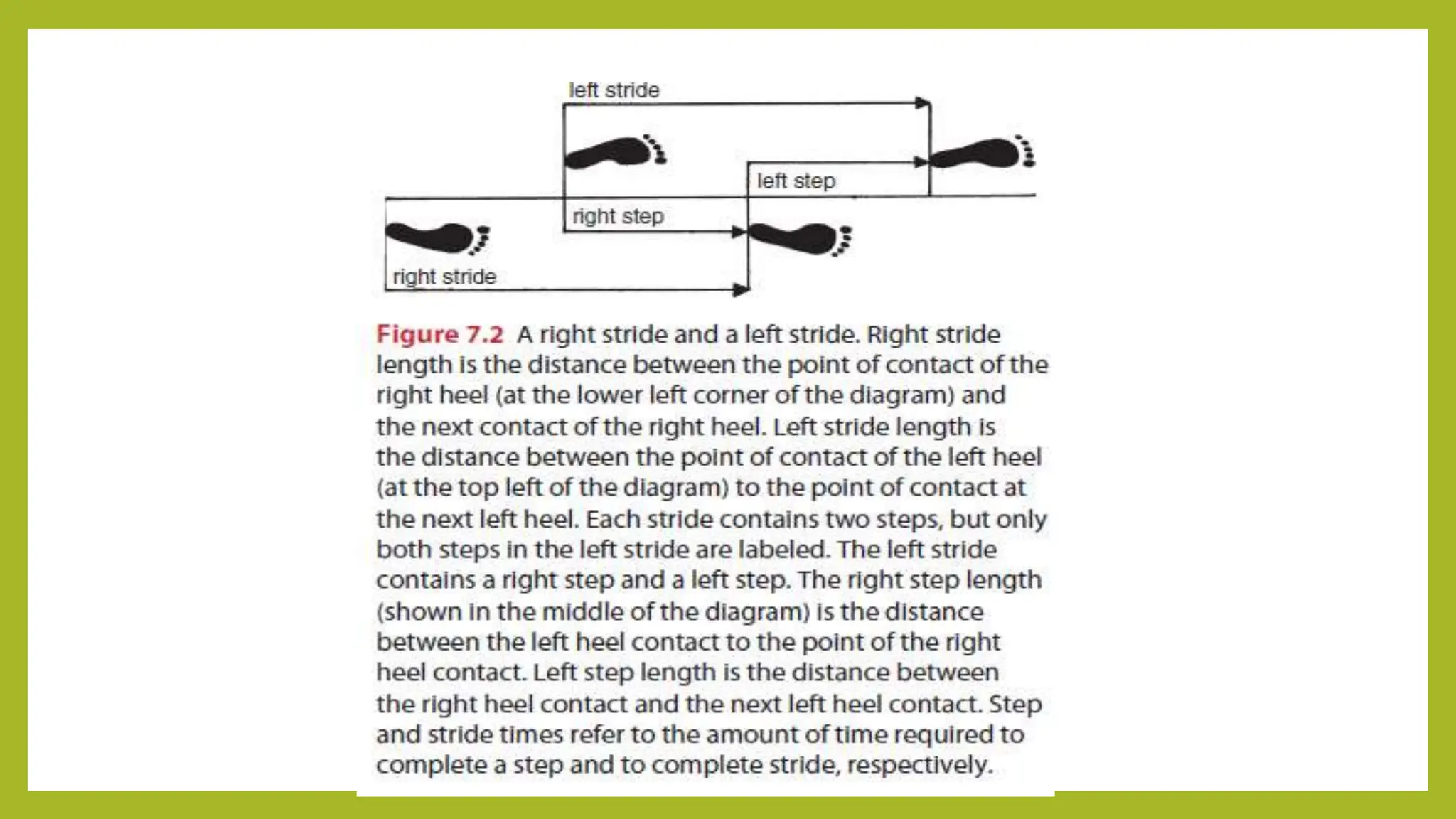 left stride

left step

right step

right stride

Figure 7.2 A right stride and a left stride. Right stride length is the distance between the point of contact of the right heel (at the lower left corner of the diagram) and the next contact of the right heel. Left stride length is the distance between the point of contact of the left heel (at the top left of the diagram) to the point of contact at the next left heel. Each stride contains two steps, but only both steps in the left stride are labeled. The left stride contains a right step and a left step. The right step length (shown in the middle of the diagram) is the distance between the left heel contact to the point of the right heel contact. Left step length is the distance between the right heel contact and the next left heel contact. Step and stride times refer to the amount of time required to complete a step and to complete stride, respectively.