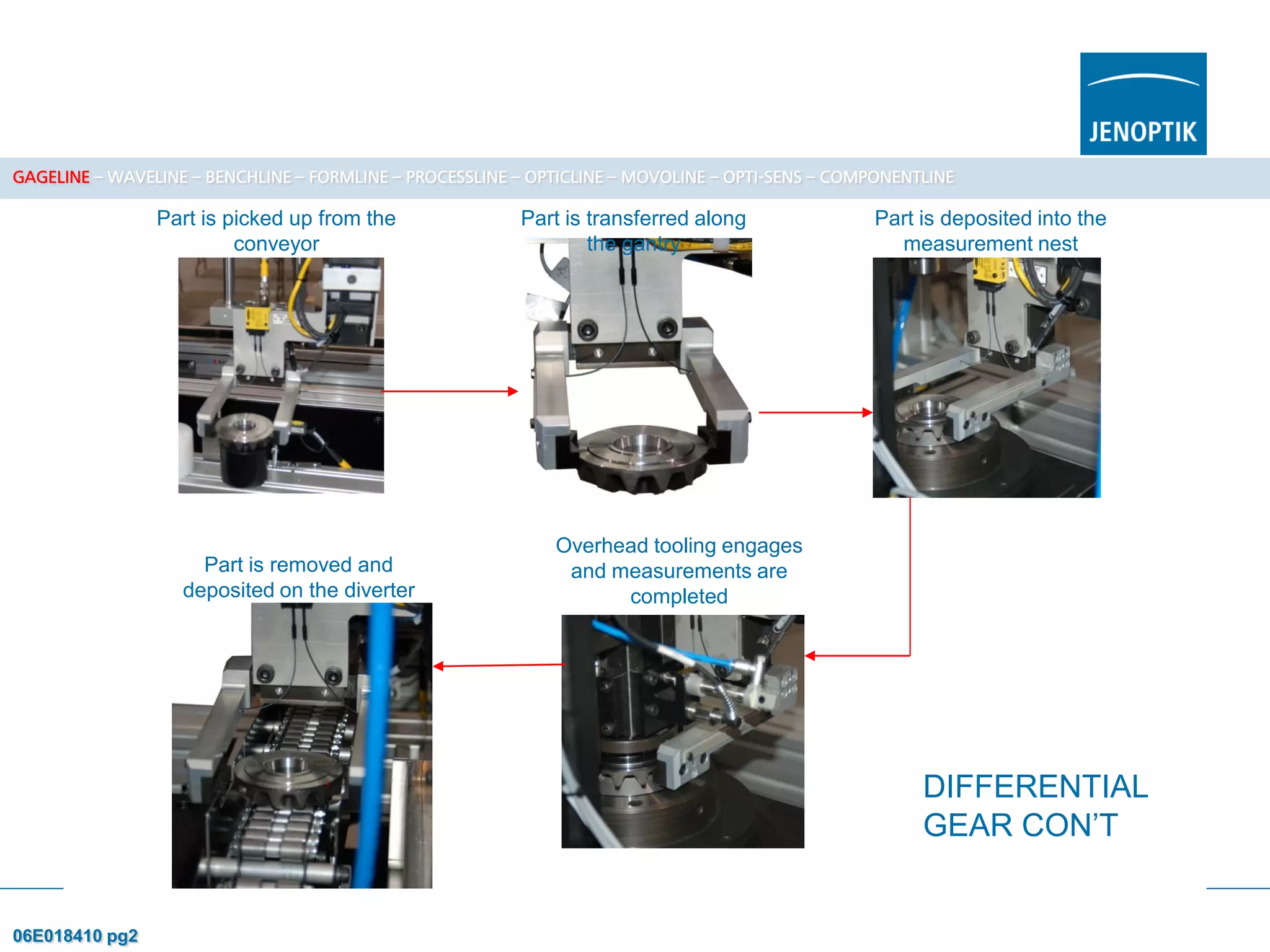 JENOPTIK

GAGELINE – WAVELINE – BENCHLINE – FORMLINE – PROCESSLINE – OPTICLINE – MOVOLINE – OPTI-SENS – COMPONENTLINE

Part is picked up from the conveyor

Part is transferred along the gantry

Part is deposited into the measurement nest

Part is removed and deposited on the diverter

Overhead tooling engages and measurements are completed

DIFFERENTIAL GEAR CON'T

06E018410 pg2