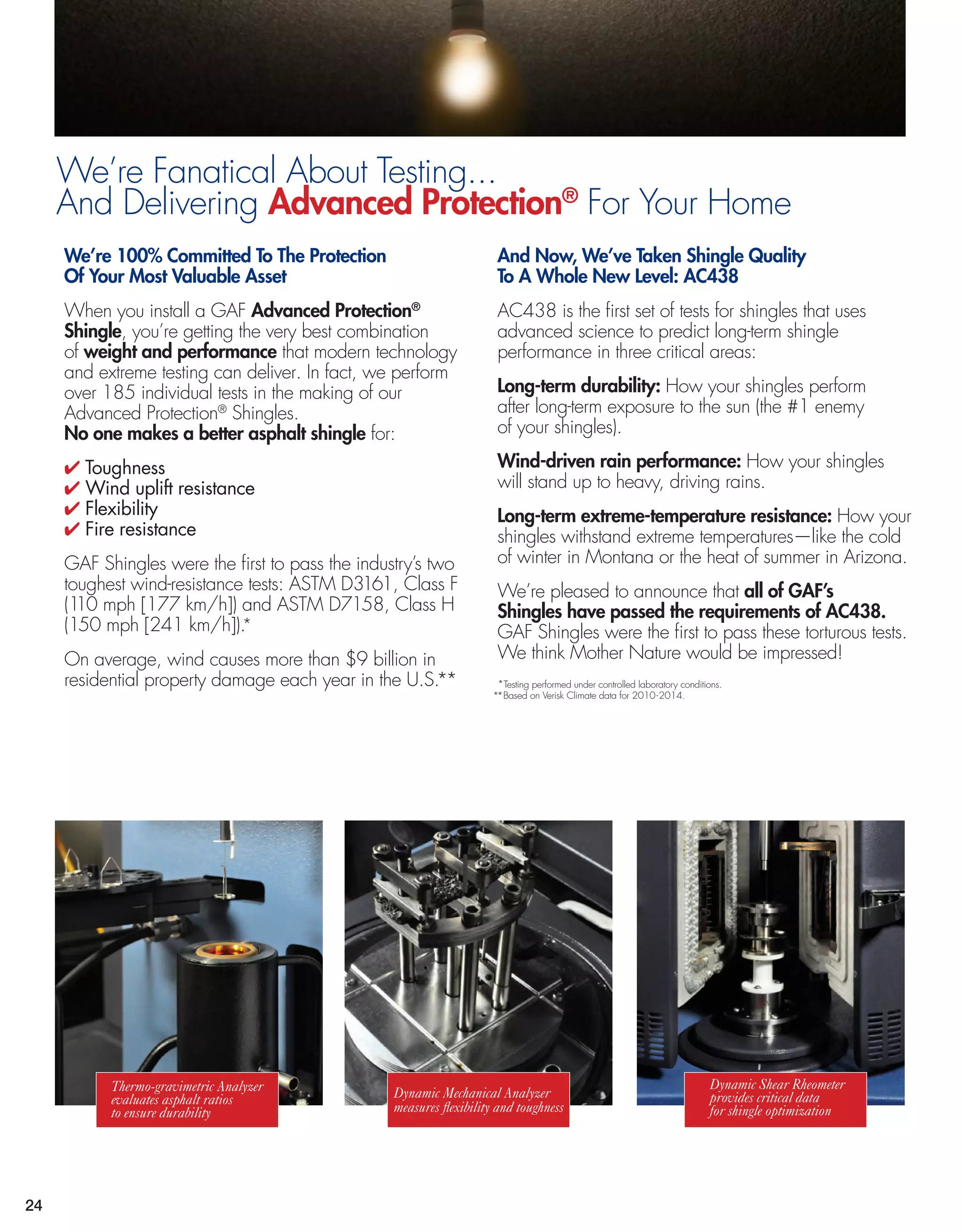 We're Fanatical About Testing...
And Delivering Advanced Protection® For Your Home

We're 100% Committed To The Protection Of Your Most Valuable Asset

When you install a GAF Advanced Protection® Shingle, you're getting the very best combination of weight and performance that modern technology and extreme testing can deliver. In fact, we perform over 185 individual tests in the making of our Advanced Protection® Shingles.
No one makes a better asphalt shingle for:

✔ Toughness
✔ Wind uplift resistance
✔ Flexibility
✔ Fire resistance

GAF Shingles were the first to pass the industry's two toughest wind-resistance tests: ASTM D3161, Class F (110 mph [177 km/h]) and ASTM D7158, Class H (150 mph [241 km/h]).*

On average, wind causes more than $9 billion in residential property damage each year in the U.S.**

And Now, We've Taken Shingle Quality To A Whole New Level: AC438

AC438 is the first set of tests for shingles that uses advanced science to predict long-term shingle performance in three critical areas:

Long-term durability: How your shingles perform after long-term exposure to the sun (the #1 enemy of your shingles).

Wind-driven rain performance: How your shingles will stand up to heavy, driving rains.

Long-term extreme-temperature resistance: How your shingles withstand extreme temperatures—like the cold of winter in Montana or the heat of summer in Arizona.

We're pleased to announce that all of GAF's Shingles have passed the requirements of AC438. GAF Shingles were the first to pass these torturous tests. We think Mother Nature would be impressed!

*Testing performed under controlled laboratory conditions.
**Based on Verisk Climate data for 2010-2014.

Thermo-gravimetric Analyzer evaluates asphalt ratios to ensure durability

Dynamic Mechanical Analyzer measures flexibility and toughness

Dynamic Shear Rheometer provides critical data for shingle optimization

24