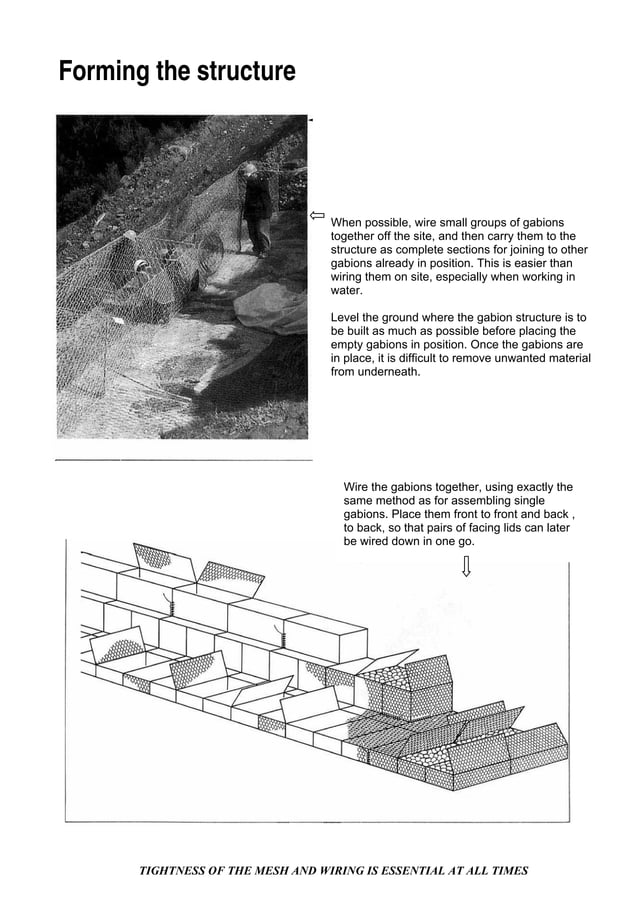 Forming the structure

When possible, wire small groups of gabions together off the site, and then carry them to the structure as complete sections for joining to other gabions already in position. This is easier than wiring them on site, especially when working in water.

Level the ground where the gabion structure is to be built as much as possible before placing the empty gabions in position. Once the gabions are in place, it is difficult to remove unwanted material from underneath.

Wire the gabions together, using exactly the same method as for assembling single gabions. Place them front to front and back , to back, so that pairs of facing lids can later be wired down in one go.

TIGHTNESS OF THE MESH AND WIRING IS ESSENTIAL AT ALL TIMES