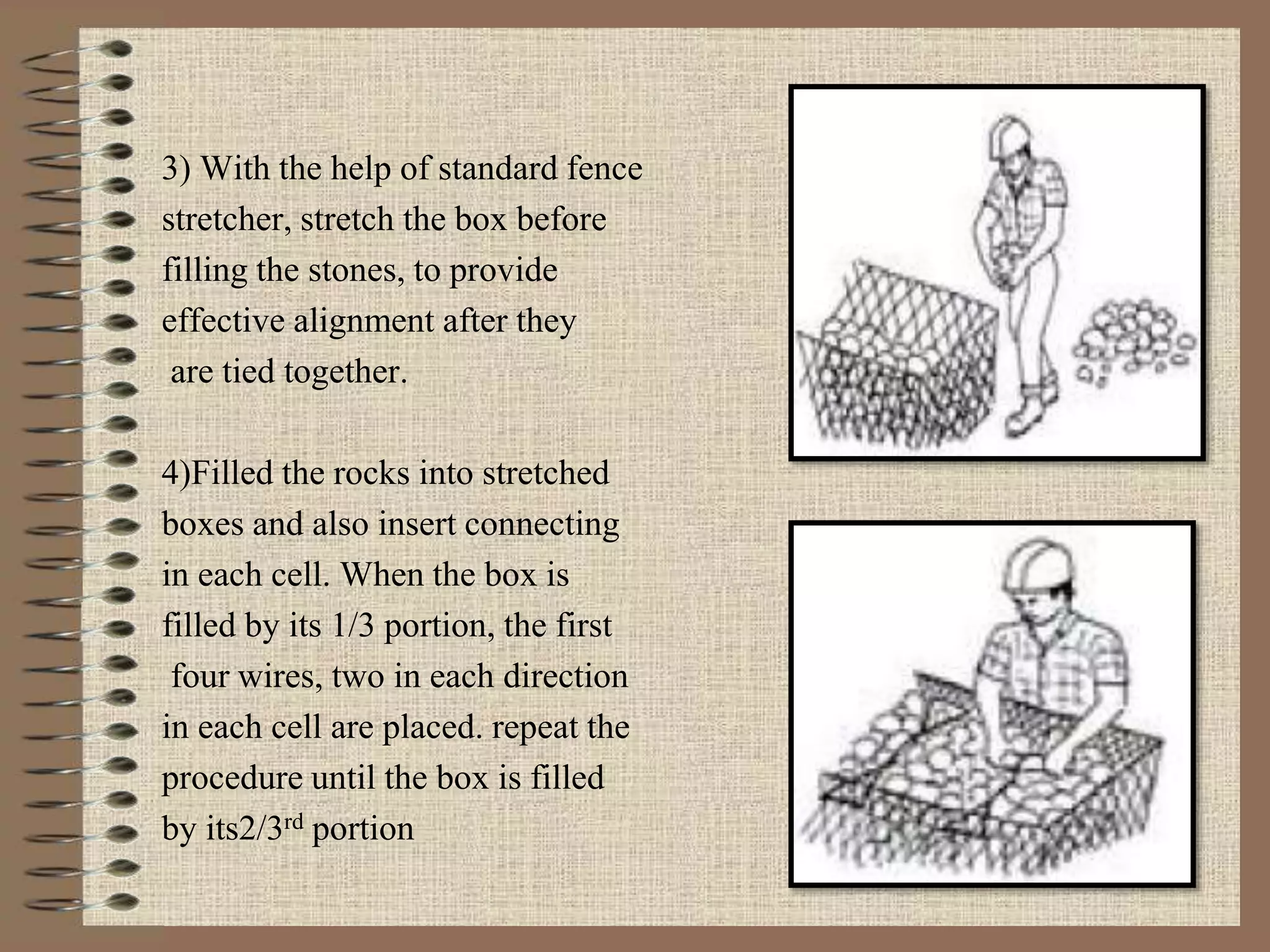 3) With the help of standard fence stretcher, stretch the box before filling the stones, to provide effective alignment after they are tied together.

4)Filled the rocks into stretched boxes and also insert connecting in each cell. When the box is filled by its 1/3 portion, the first four wires, two in each direction in each cell are placed. repeat the procedure until the box is filled by its2/3$^{rd}$ portion