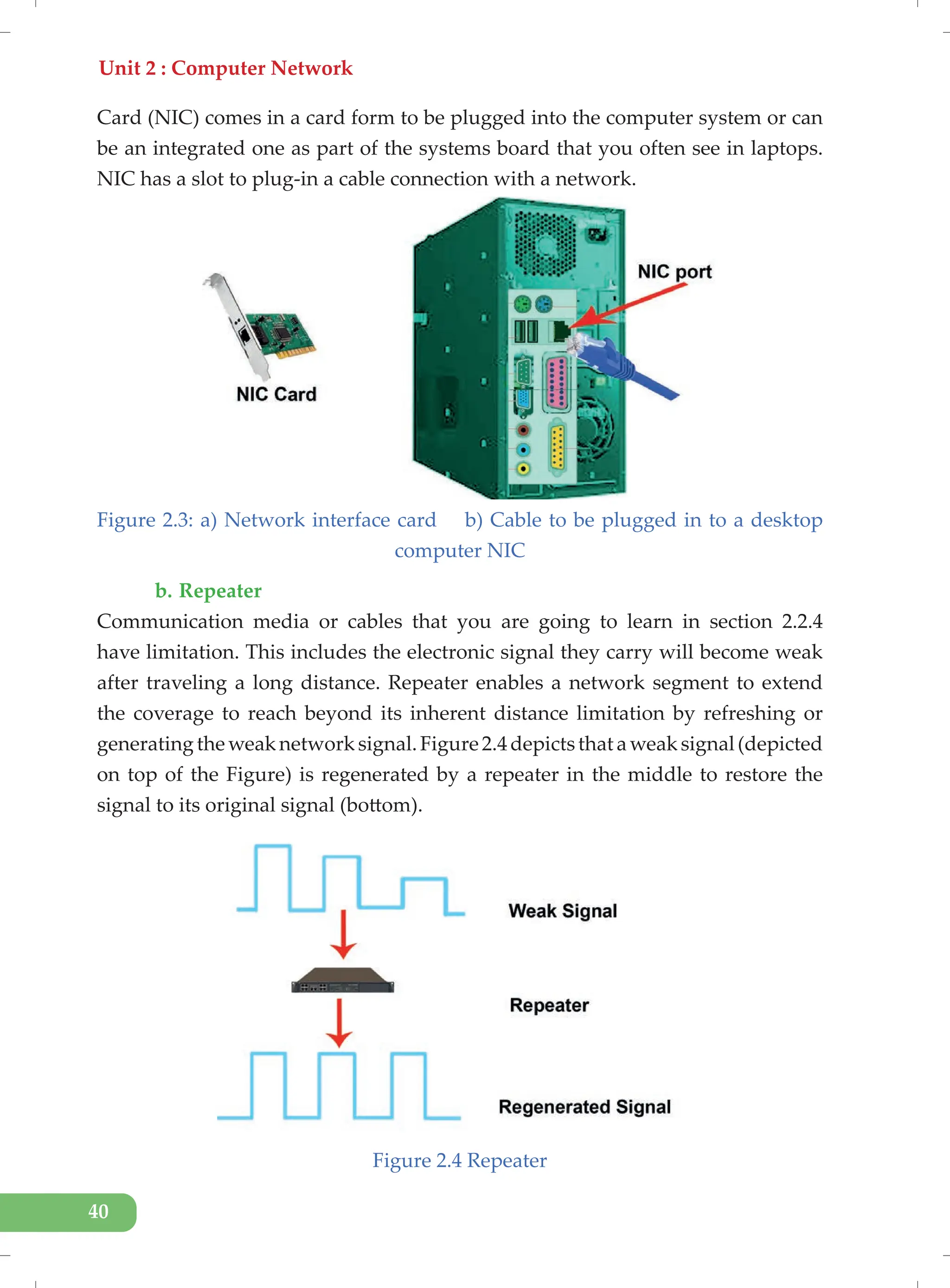 Unit 2 : Computer Network

Card (NIC) comes in a card form to be plugged into the computer system or can be an integrated one as part of the systems board that you often see in laptops. NIC has a slot to plug-in a cable connection with a network.

NIC Card

NIC port

Figure 2.3: a) Network interface card b) Cable to be plugged in to a desktop computer NIC

b. Repeater

Communication media or cables that you are going to learn in section 2.2.4 have limitation. This includes the electronic signal they carry will become weak after traveling a long distance. Repeater enables a network segment to extend the coverage to reach beyond its inherent distance limitation by refreshing or generating the weak network signal. Figure 2.4 depicts that a weak signal (depicted on top of the Figure) is regenerated by a repeater in the middle to restore the signal to its original signal (bottom).

Weak Signal

Repeater

Regenerated Signal

Figure 2.4 Repeater

40