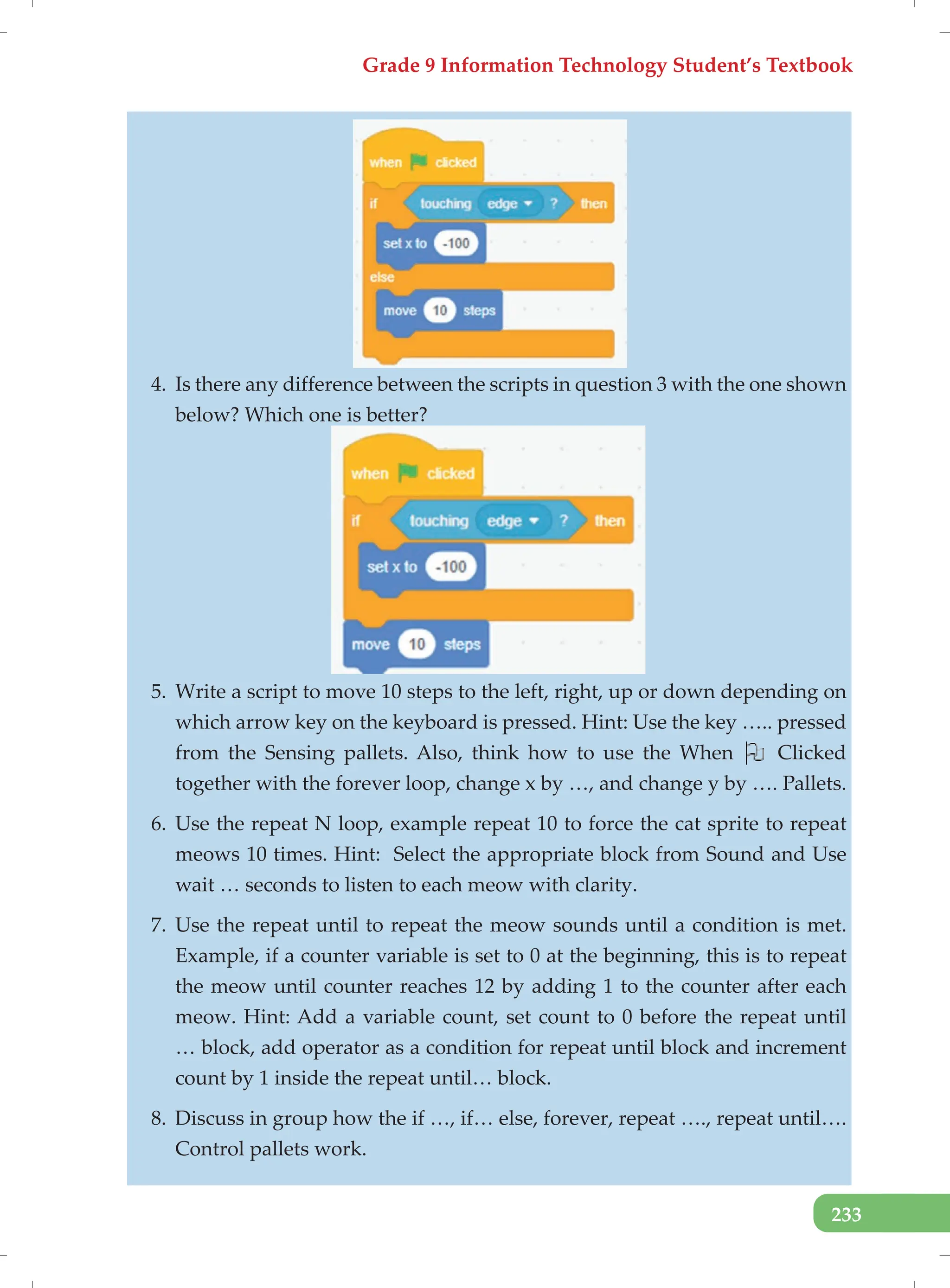 Grade 9 Information Technology Student's Textbook

when clicked
if touching edge ? then
set x to -100
else
move 10 steps

4. Is there any difference between the scripts in question 3 with the one shown below? Which one is better?

when clicked
if touching edge ? then
set x to -100
move 10 steps

5. Write a script to move 10 steps to the left, right, up or down depending on which arrow key on the keyboard is pressed. Hint: Use the key ….. pressed from the Sensing pallets. Also, think how to use the When Clicked together with the forever loop, change x by …, and change y by …. Pallets.

6. Use the repeat N loop, example repeat 10 to force the cat sprite to repeat meows 10 times. Hint: Select the appropriate block from Sound and Use wait … seconds to listen to each meow with clarity.

7. Use the repeat until to repeat the meow sounds until a condition is met. Example, if a counter variable is set to 0 at the beginning, this is to repeat the meow until counter reaches 12 by adding 1 to the counter after each meow. Hint: Add a variable count, set count to 0 before the repeat until … block, add operator as a condition for repeat until block and increment count by 1 inside the repeat until… block.

8. Discuss in group how the if …, if… else, forever, repeat …., repeat until…. Control pallets work.

233