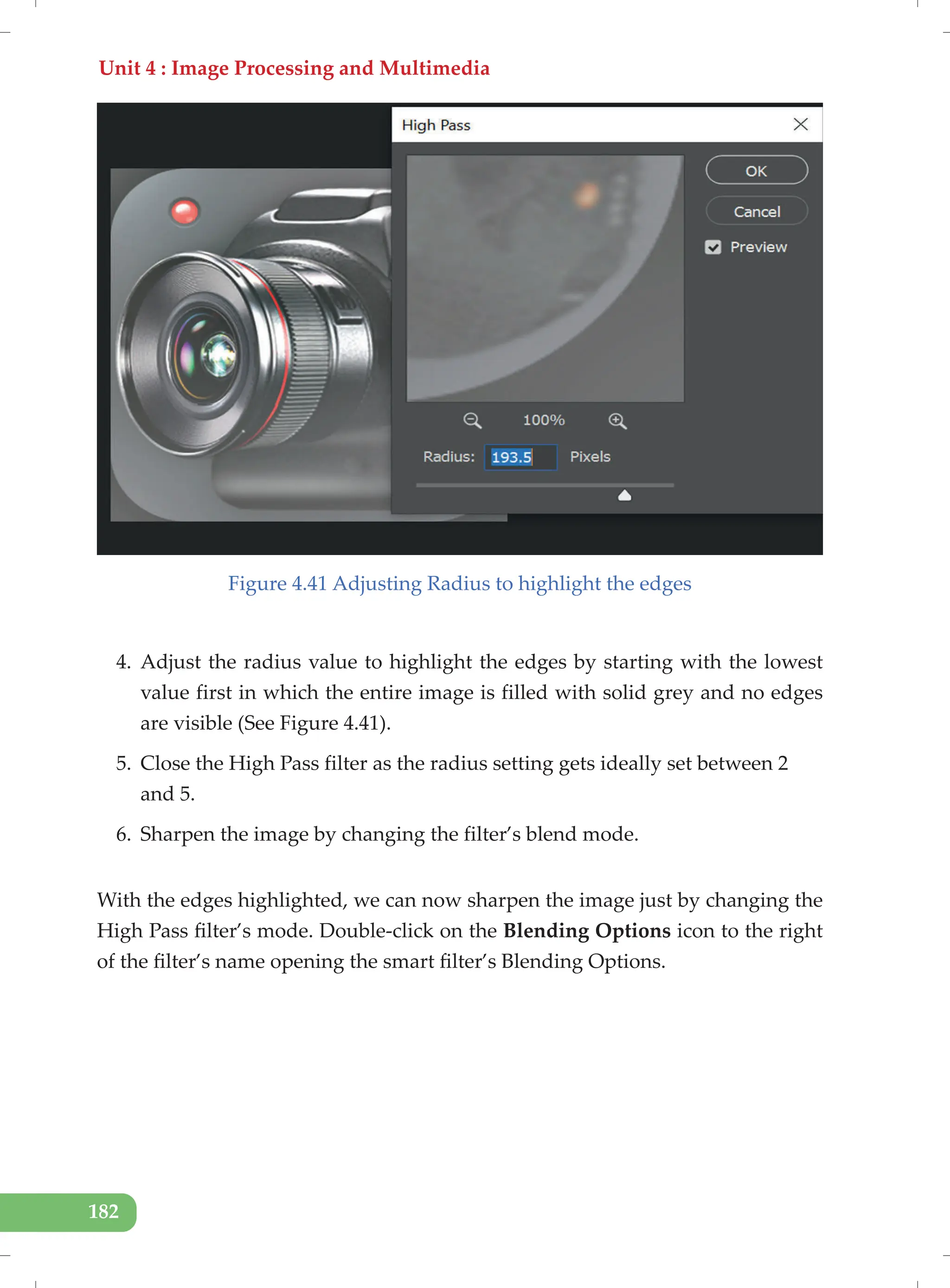 Unit 4 : Image Processing and Multimedia

High Pass

OK

Cancel

Preview

100%

Radius: 193.5 Pixels

Figure 4.41 Adjusting Radius to highlight the edges

4. Adjust the radius value to highlight the edges by starting with the lowest value first in which the entire image is filled with solid grey and no edges are visible (See Figure 4.41).

5. Close the High Pass filter as the radius setting gets ideally set between 2 and 5.

6. Sharpen the image by changing the filter's blend mode.

With the edges highlighted, we can now sharpen the image just by changing the High Pass filter's mode. Double-click on the **Blending Options** icon to the right of the filter's name opening the smart filter's Blending Options.

182