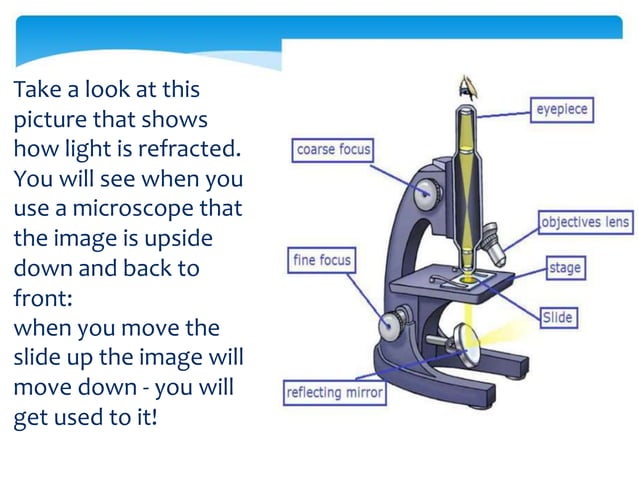 Take a look at this picture that shows how light is refracted. You will see when you use a microscope that the image is upside down and back to front:
when you move the slide up the image will move down - you will get used to it!

eyepiece
coarse focus
objectives lens
fine focus
stage
Slide
reflecting mirror