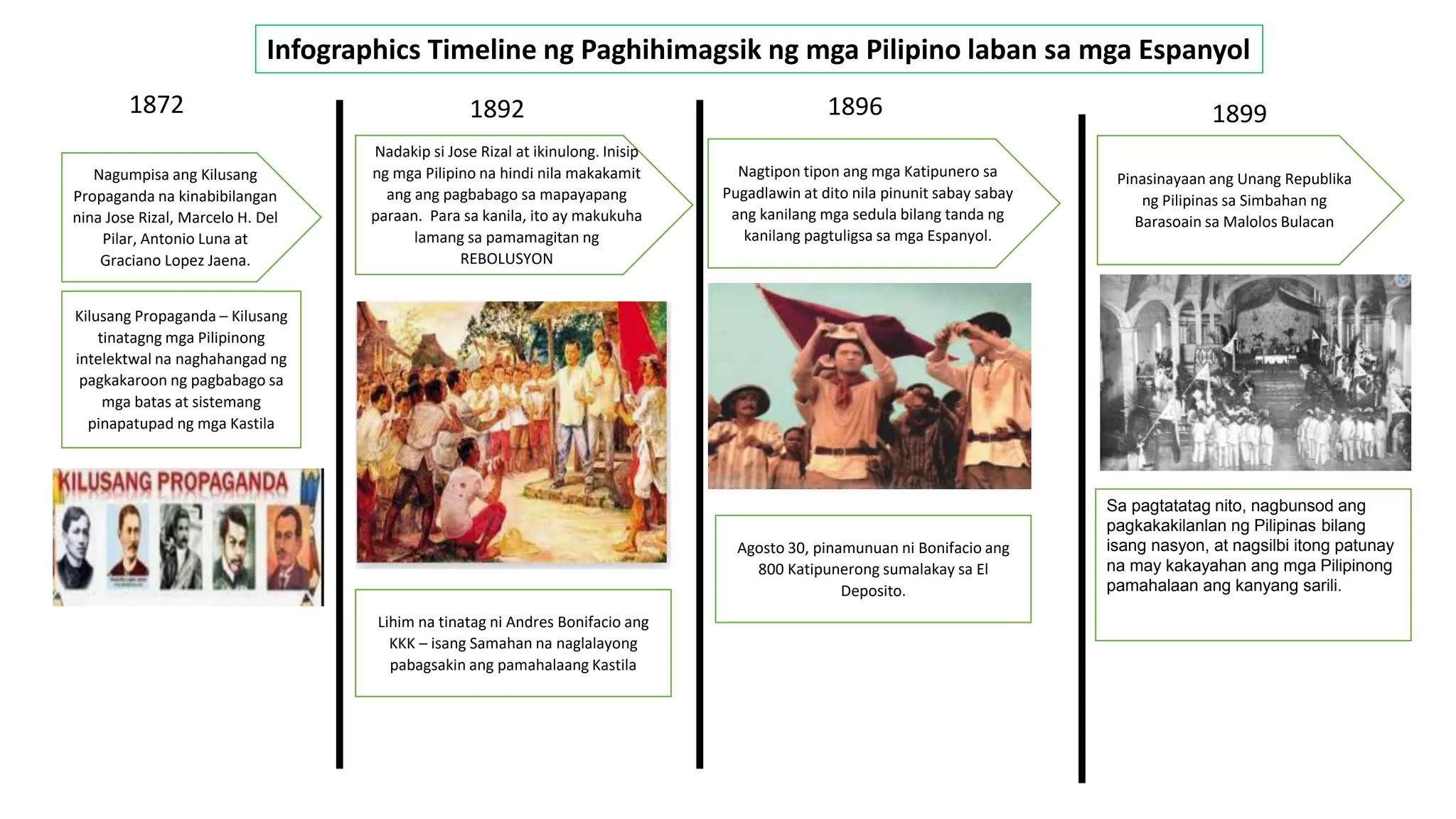 Infographics Timeline ng Paghihimagsik ng mga Pilipino laban sa mga Espanyol

1872

Nagumpisa ang Kilusang Propaganda na kinabibilangan nina Jose Rizal, Marcelo H. Del Pilar, Antonio Luna at Graciano Lopez Jaena.

Kilusang Propaganda – Kilusang tinatagng mga Pilipinong intelektwal na naghahangad ng pagkakaroon ng pagbabago sa mga batas at sistemang pinapatupad ng mga Kastila

KILUSANG PROPAGANDA

1892

Nadakip si Jose Rizal at ikinulong. Inisip ng mga Pilipino na hindi nila makakamit ang ang pagbabago sa mapayapang paraan. Para sa kanila, ito ay makukuha lamang sa pamamagitan ng REBOLUSYON

Lihim na tinatag ni Andres Bonifacio ang KKK – isang Samahan na naglalayong pabagsakin ang pamahalaang Kastila

1896

Nagtipon tipon ang mga Katipunero sa Pugadlawin at dito nila pinunit sabay sabay ang kanilang mga sedula bilang tanda ng kanilang pagtuligsa sa mga Espanyol.

Agosto 30, pinamunuan ni Bonifacio ang 800 Katipunerong sumalakay sa El Deposito.

1899

Pinasinayaan ang Unang Republika ng Pilipinas sa Simbahan ng Barasoain sa Malolos Bulacan

Sa pagtatatag nito, nagbunsod ang pagkakakilanlan ng Pilipinas bilang isang nasyon, at nagsilbi itong patunay na may kakayahan ang mga Pilipinong pamahalaan ang kanyang sarili.