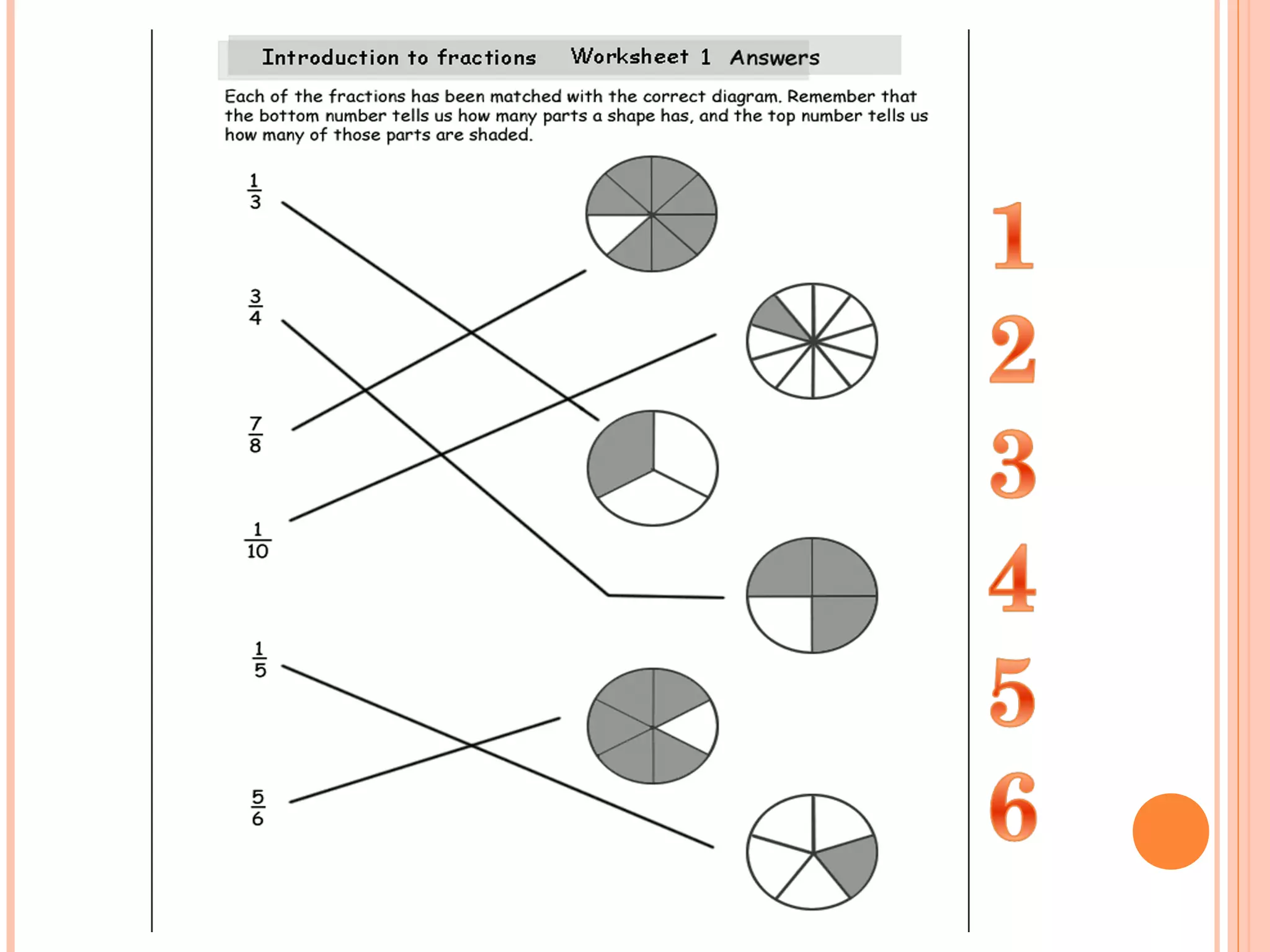 Introduction to fractions Worksheet 1 Answers

Each of the fractions has been matched with the correct diagram. Remember that the bottom number tells us how many parts a shape has, and the top number tells us how many of those parts are shaded.

$\frac{1}{3}$

$\frac{3}{4}$

$\frac{7}{8}$

$\frac{1}{10}$

$\frac{1}{5}$

$\frac{5}{6}$

1
2
3
4
5
6