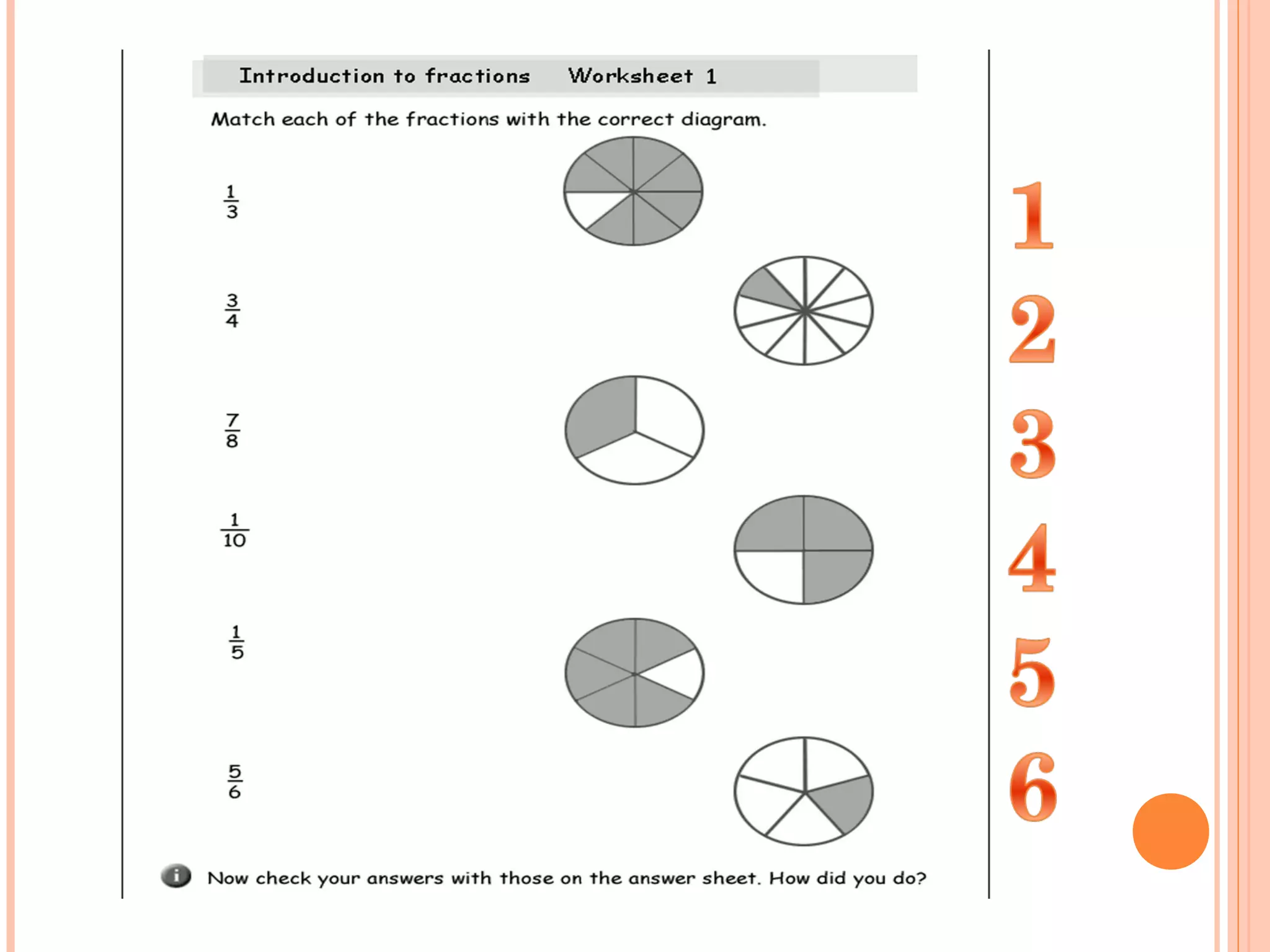 Introduction to fractions    Worksheet 1

Match each of the fractions with the correct diagram.

$\frac{1}{3}$

$\frac{3}{4}$

$\frac{7}{8}$

$\frac{1}{10}$

$\frac{1}{5}$

$\frac{5}{6}$

Now check your answers with those on the answer sheet. How did you do?

1
2
3
4
5
6