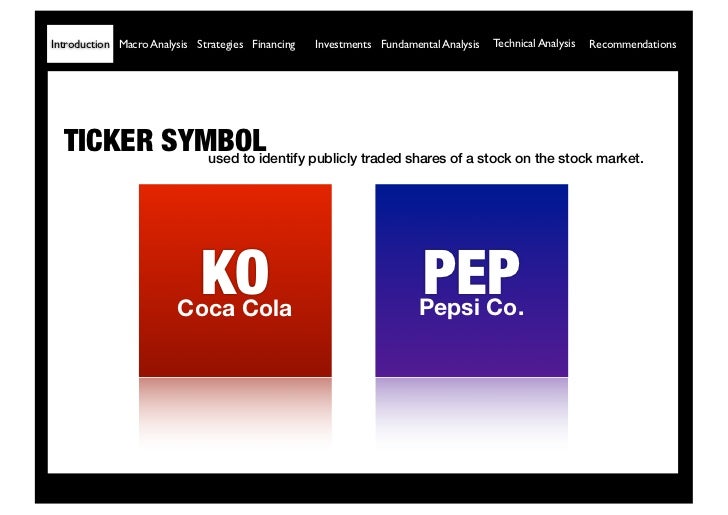 Introduction Macro Analysis Strategies Financing Investments Fundamental Analysis Technical Analysis Recommendations

TICKER SYMBOL
used to identify publicly traded shares of a stock on the stock market.

KO
Coca Cola

PEP
Pepsi Co.