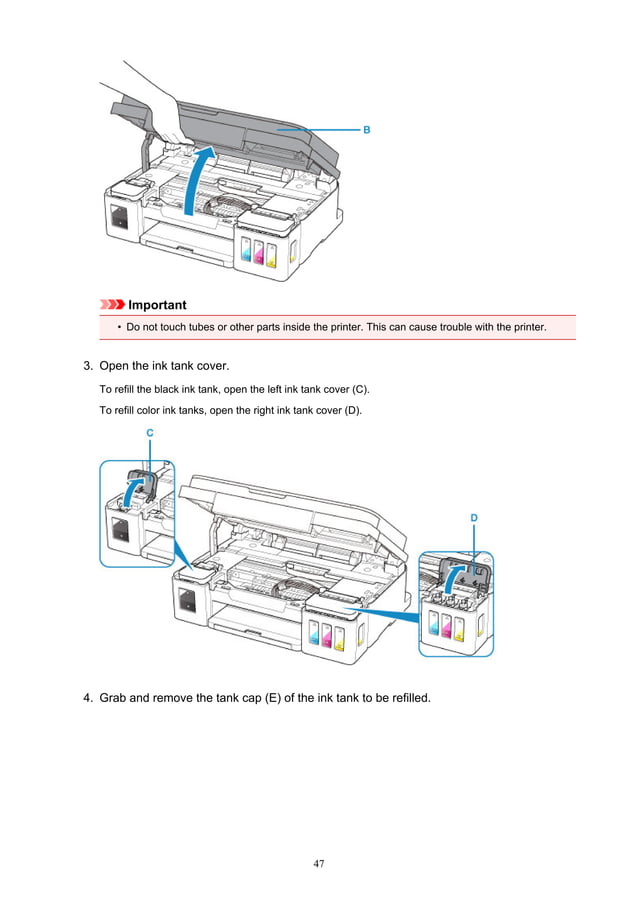 B

Important

• Do not touch tubes or other parts inside the printer. This can cause trouble with the printer.

3. Open the ink tank cover.

To refill the black ink tank, open the left ink tank cover (C).

To refill color ink tanks, open the right ink tank cover (D).

C

D

4. Grab and remove the tank cap (E) of the ink tank to be refilled.

47