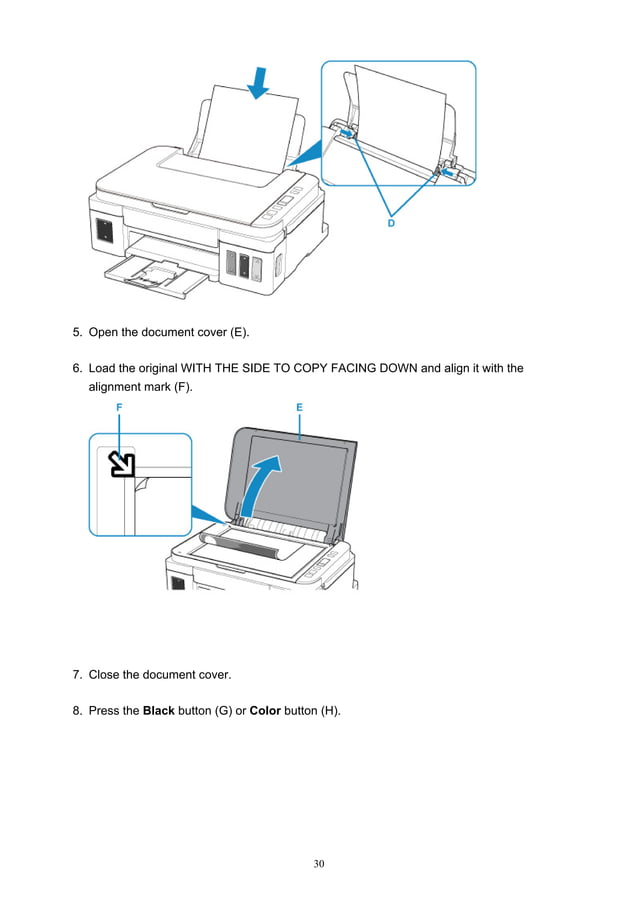 D

5. Open the document cover (E).

6. Load the original WITH THE SIDE TO COPY FACING DOWN and align it with the alignment mark (F).

F

E

7. Close the document cover.

8. Press the **Black** button (G) or **Color** button (H).

30