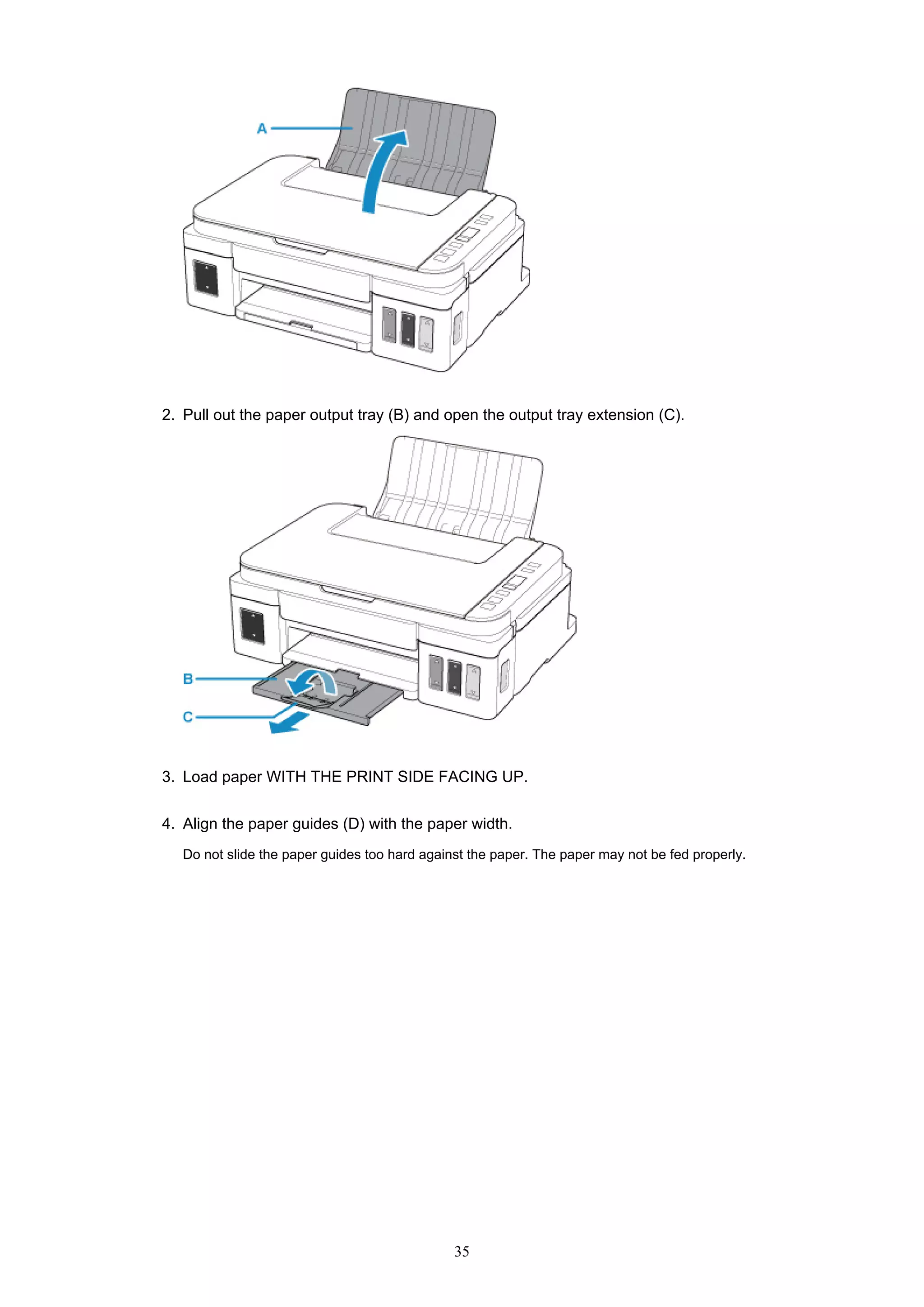 A

2. Pull out the paper output tray (B) and open the output tray extension (C).

B

C

3. Load paper WITH THE PRINT SIDE FACING UP.

4. Align the paper guides (D) with the paper width.

Do not slide the paper guides too hard against the paper. The paper may not be fed properly.

35