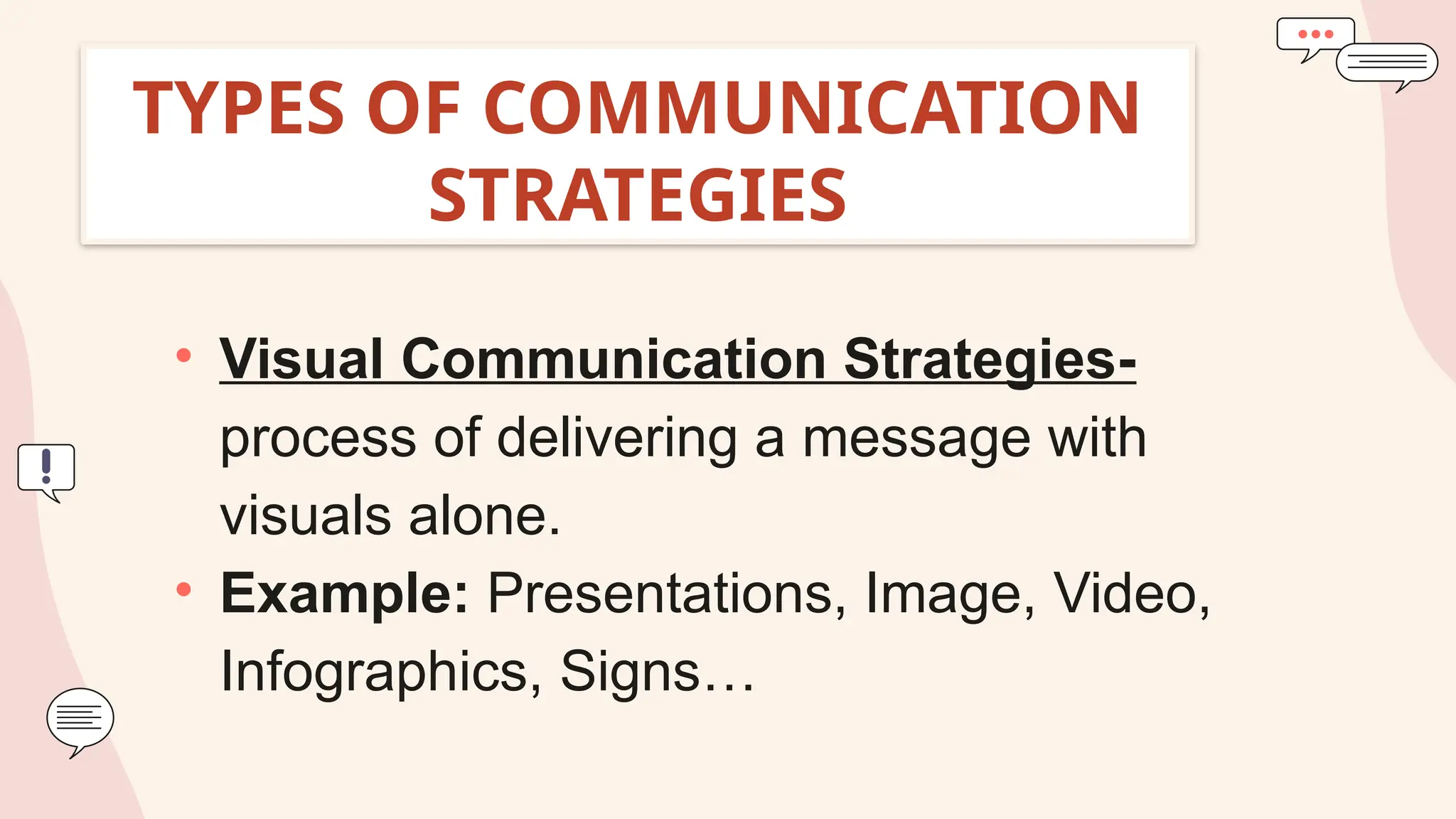 TYPES OF COMMUNICATION STRATEGIES

• Visual Communication Strategies- process of delivering a message with visuals alone.
• Example: Presentations, Image, Video, Infographics, Signs…