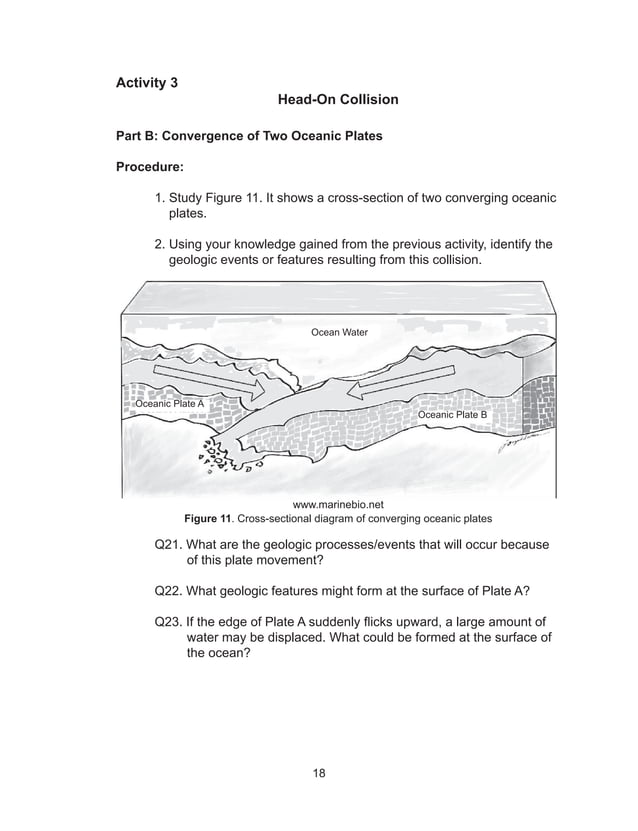 Activity 3

Head-On Collision

Part B: Convergence of Two Oceanic Plates

Procedure:

1. Study Figure 11. It shows a cross-section of two converging oceanic plates.

2. Using your knowledge gained from the previous activity, identify the geologic events or features resulting from this collision.

Ocean Water

Oceanic Plate A

Oceanic Plate B

www.marinebio.net

Figure 11. Cross-sectional diagram of converging oceanic plates

Q21. What are the geologic processes/events that will occur because of this plate movement?

Q22. What geologic features might form at the surface of Plate A?

Q23. If the edge of Plate A suddenly flicks upward, a large amount of water may be displaced. What could be formed at the surface of the ocean?

18