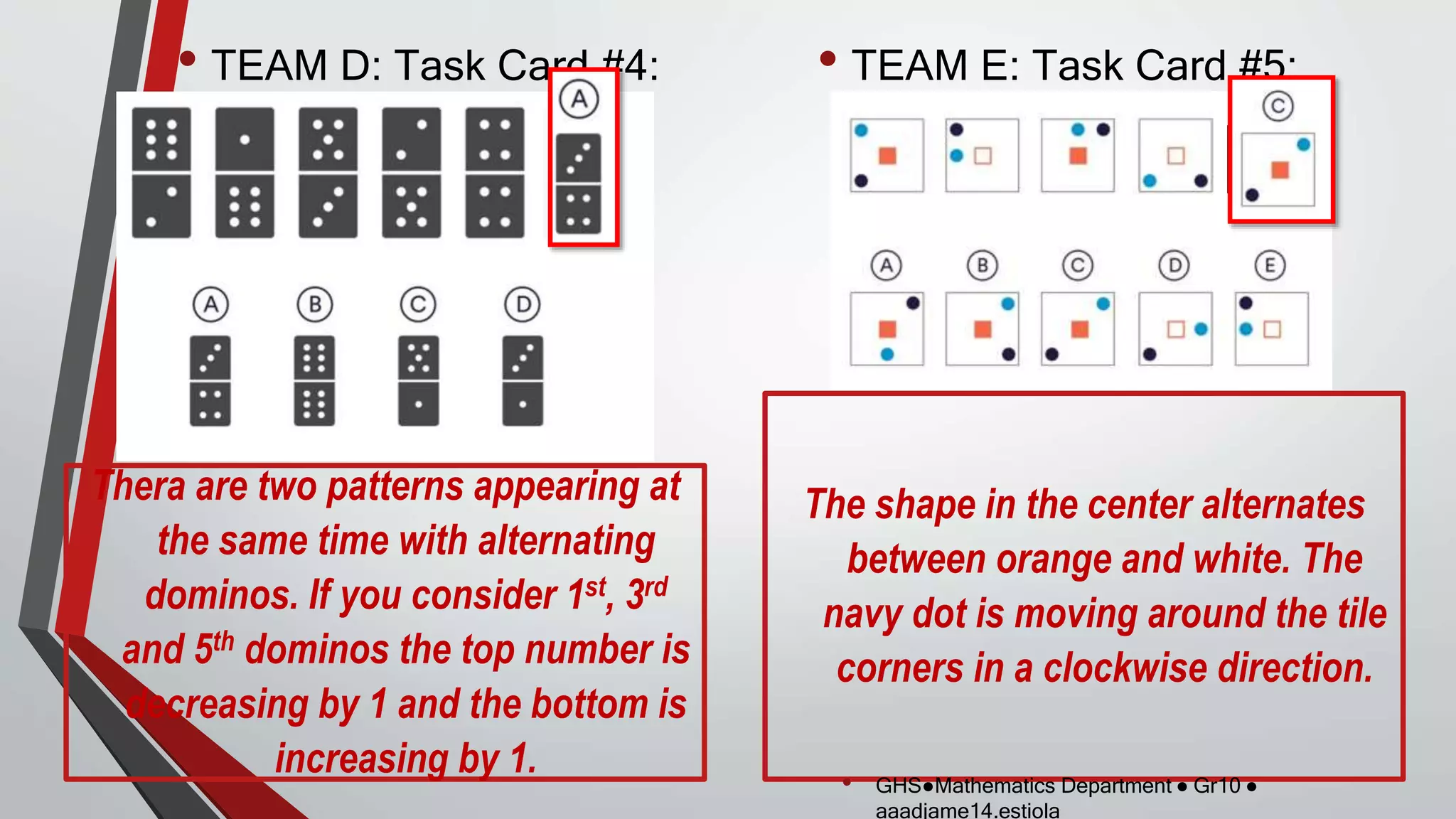 • TEAM D: Task Card #4:

A

A B C D

Thera are two patterns appearing at the same time with alternating dominos. If you consider $1^{st}$, $3^{rd}$ and $5^{th}$ dominos the top number is decreasing by 1 and the bottom is increasing by 1.

• TEAM E: Task Card #5:

C

A B C D E

The shape in the center alternates between orange and white. The navy dot is moving around the tile corners in a clockwise direction.

• GHS●Mathematics Department ● Gr10 ● aaadiame14.estiola