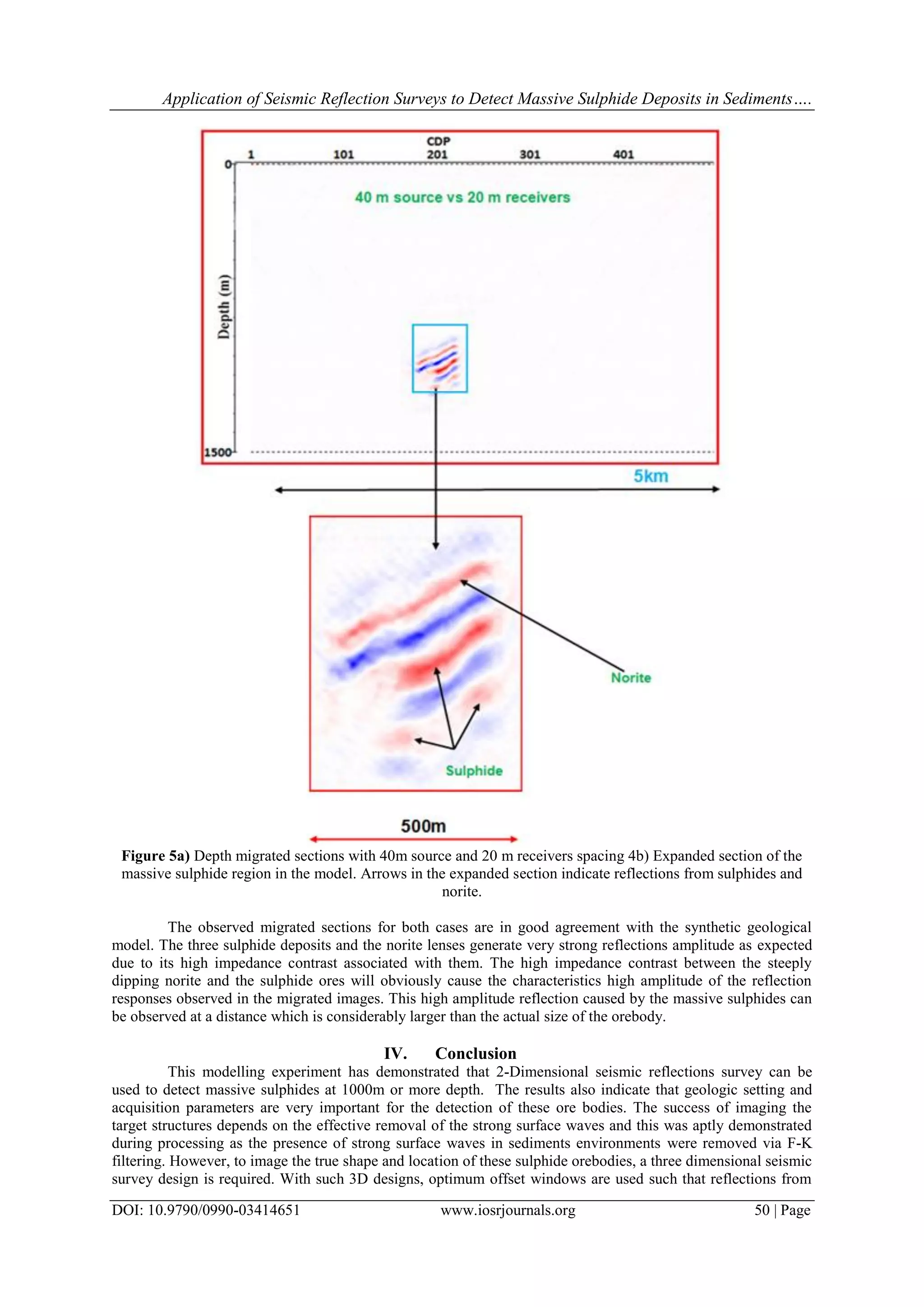 Application of Seismic Reflection Surveys to Detect Massive Sulphide Deposits in Sediments….

CDP
1 101 201 301 401
0
40 m source vs 20 m receivers
Depth (m)
1500
5km

Norite
Sulphide
500m

**Figure 5a)** Depth migrated sections with 40m source and 20 m receivers spacing 4b) Expanded section of the massive sulphide region in the model. Arrows in the expanded section indicate reflections from sulphides and norite.

The observed migrated sections for both cases are in good agreement with the synthetic geological model. The three sulphide deposits and the norite lenses generate very strong reflections amplitude as expected due to its high impedance contrast associated with them. The high impedance contrast between the steeply dipping norite and the sulphide ores will obviously cause the characteristics high amplitude of the reflection responses observed in the migrated images. This high amplitude reflection caused by the massive sulphides can be observed at a distance which is considerably larger than the actual size of the orebody.

**IV. Conclusion**

This modelling experiment has demonstrated that 2-Dimensional seismic reflections survey can be used to detect massive sulphides at 1000m or more depth. The results also indicate that geologic setting and acquisition parameters are very important for the detection of these ore bodies. The success of imaging the target structures depends on the effective removal of the strong surface waves and this was aptly demonstrated during processing as the presence of strong surface waves in sediments environments were removed via F-K filtering. However, to image the true shape and location of these sulphide orebodies, a three dimensional seismic survey design is required. With such 3D designs, optimum offset windows are used such that reflections from

DOI: 10.9790/0990-03414651 www.iosrjournals.org 50 | Page