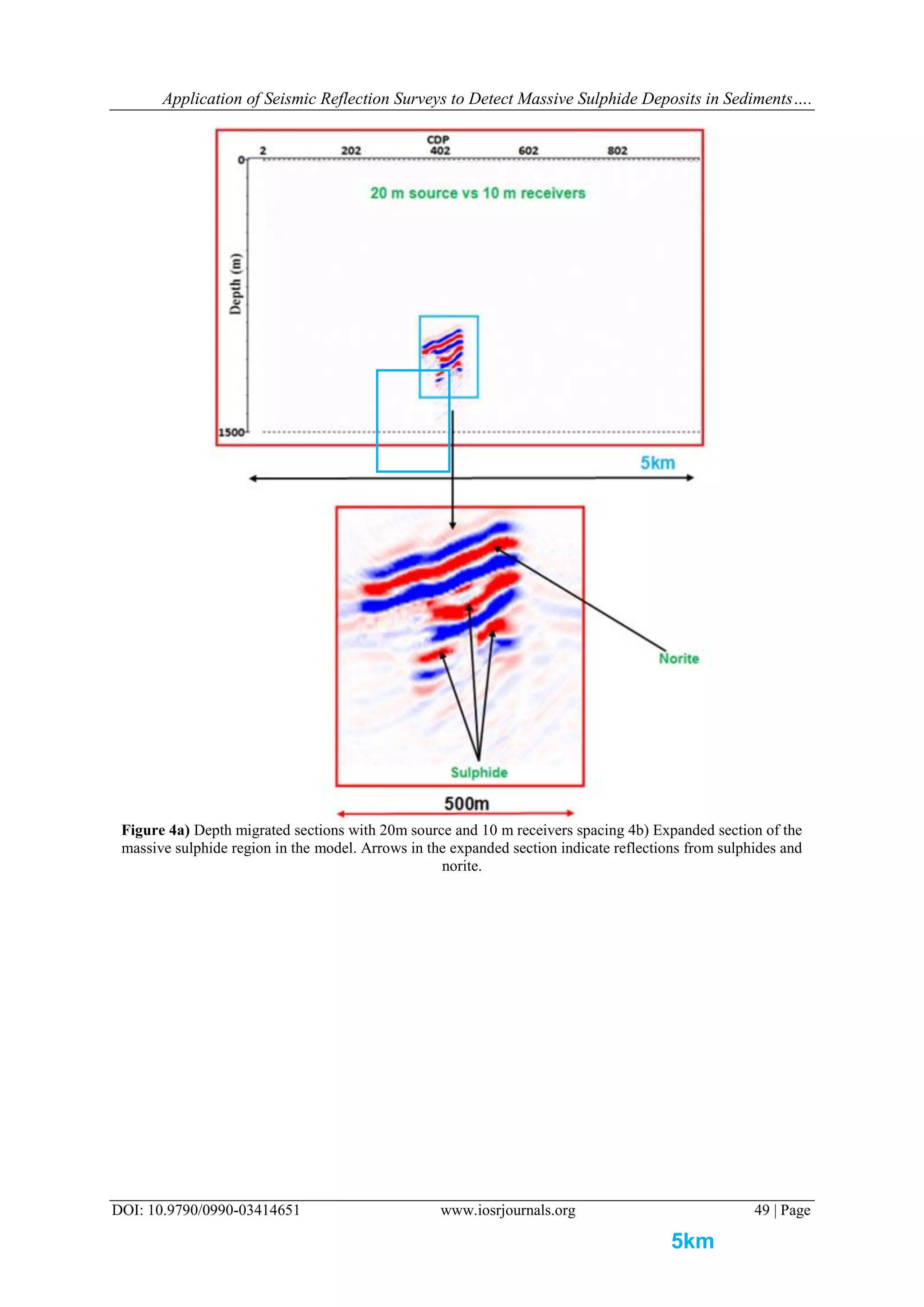 Application of Seismic Reflection Surveys to Detect Massive Sulphide Deposits in Sediments….

CDP
2 202 402 602 802

0

20 m source vs 10 m receivers

Depth (m)

1500

5km

Norite

Sulphide

500m

**Figure 4a)** Depth migrated sections with 20m source and 10 m receivers spacing 4b) Expanded section of the massive sulphide region in the model. Arrows in the expanded section indicate reflections from sulphides and norite.

DOI: 10.9790/0990-03414651 www.iosrjournals.org 49 | Page

5km