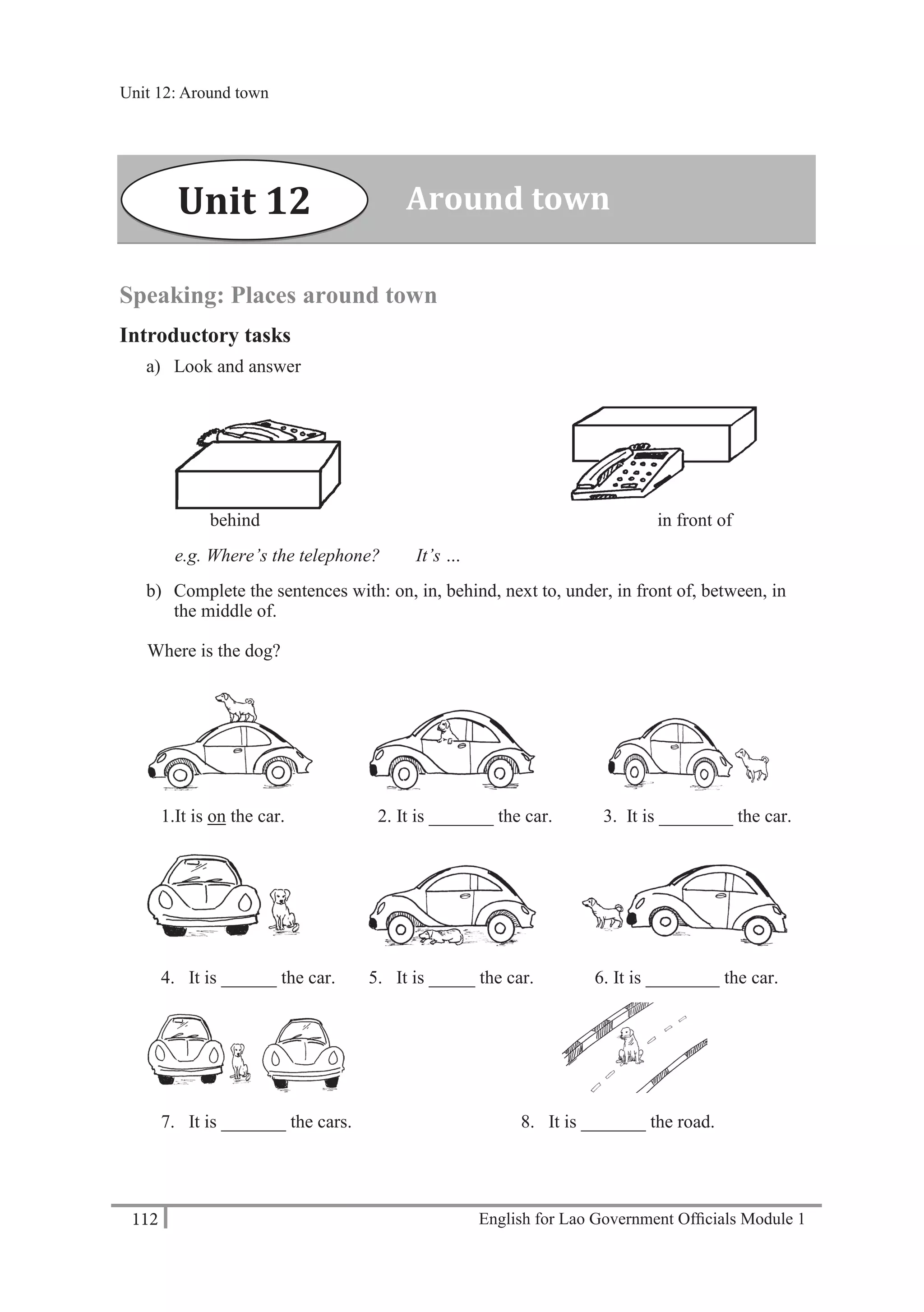 Unit 12: Around town

Unit 12 Around town

Speaking: Places around town

Introductory tasks

a) Look and answer

behind

in front of

e.g. Where's the telephone? It's …

b) Complete the sentences with: on, in, behind, next to, under, in front of, between, in the middle of.

Where is the dog?

1.It is on the car.

2. It is _______ the car.

3. It is ________ the car.

4. It is ______ the car.

5. It is _____ the car.

6. It is ________ the car.

7. It is _______ the cars.

8. It is _______ the road.

112

English for Lao Government Officials Module 1