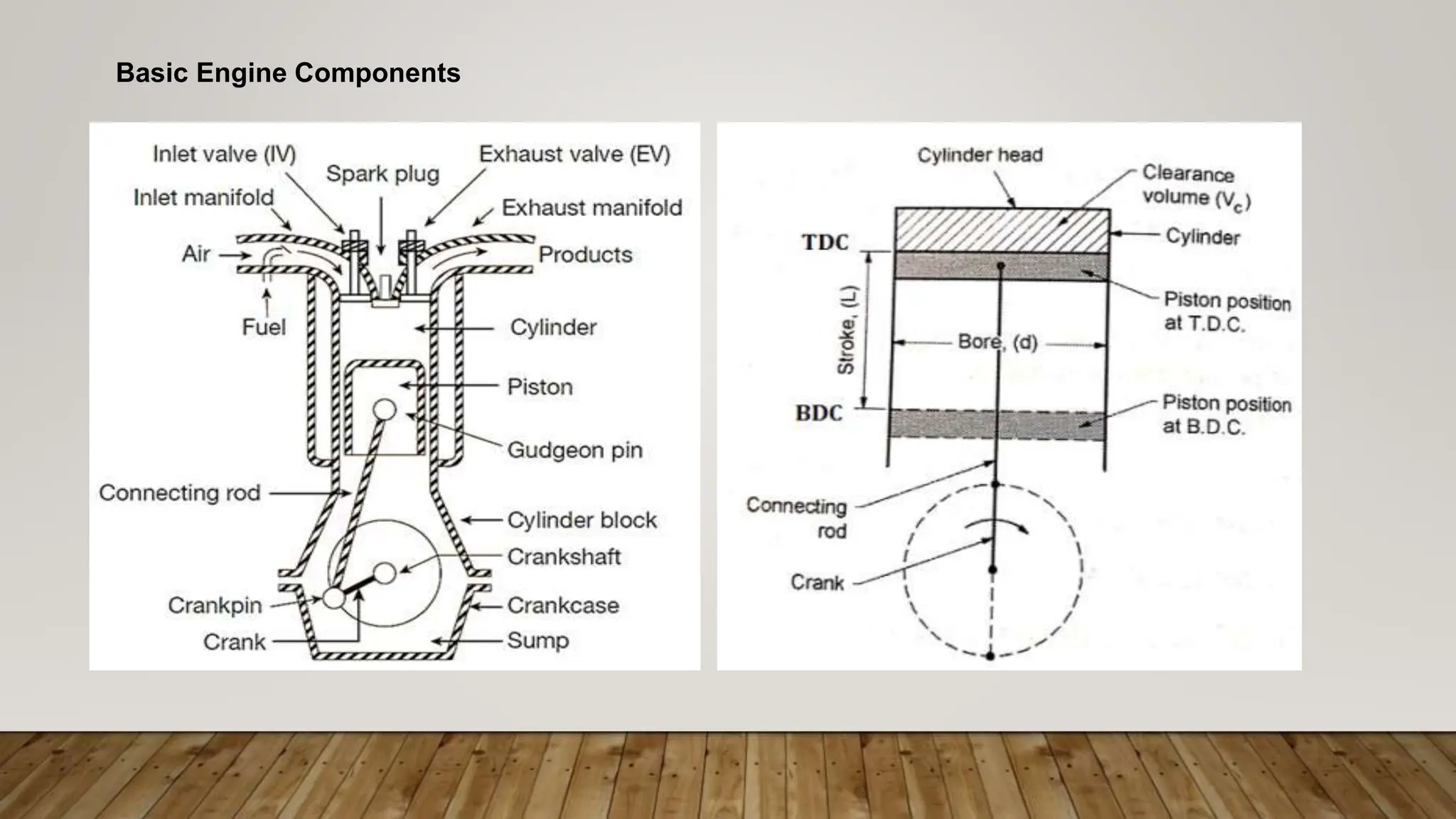 Basic Engine Components

Inlet valve (IV)
Spark plug
Exhaust valve (EV)
Inlet manifold
Exhaust manifold
Air
Products
Fuel
Cylinder
Piston
Gudgeon pin
Connecting rod
Cylinder block
Crankshaft
Crankpin
Crankcase
Crank
Sump

Cylinder head
Clearance volume ($V_c$)
TDC
Cylinder
Stroke, (L)
Piston position at T.D.C.
Bore, (d)
BDC
Piston position at B.D.C.
Connecting rod
Crank