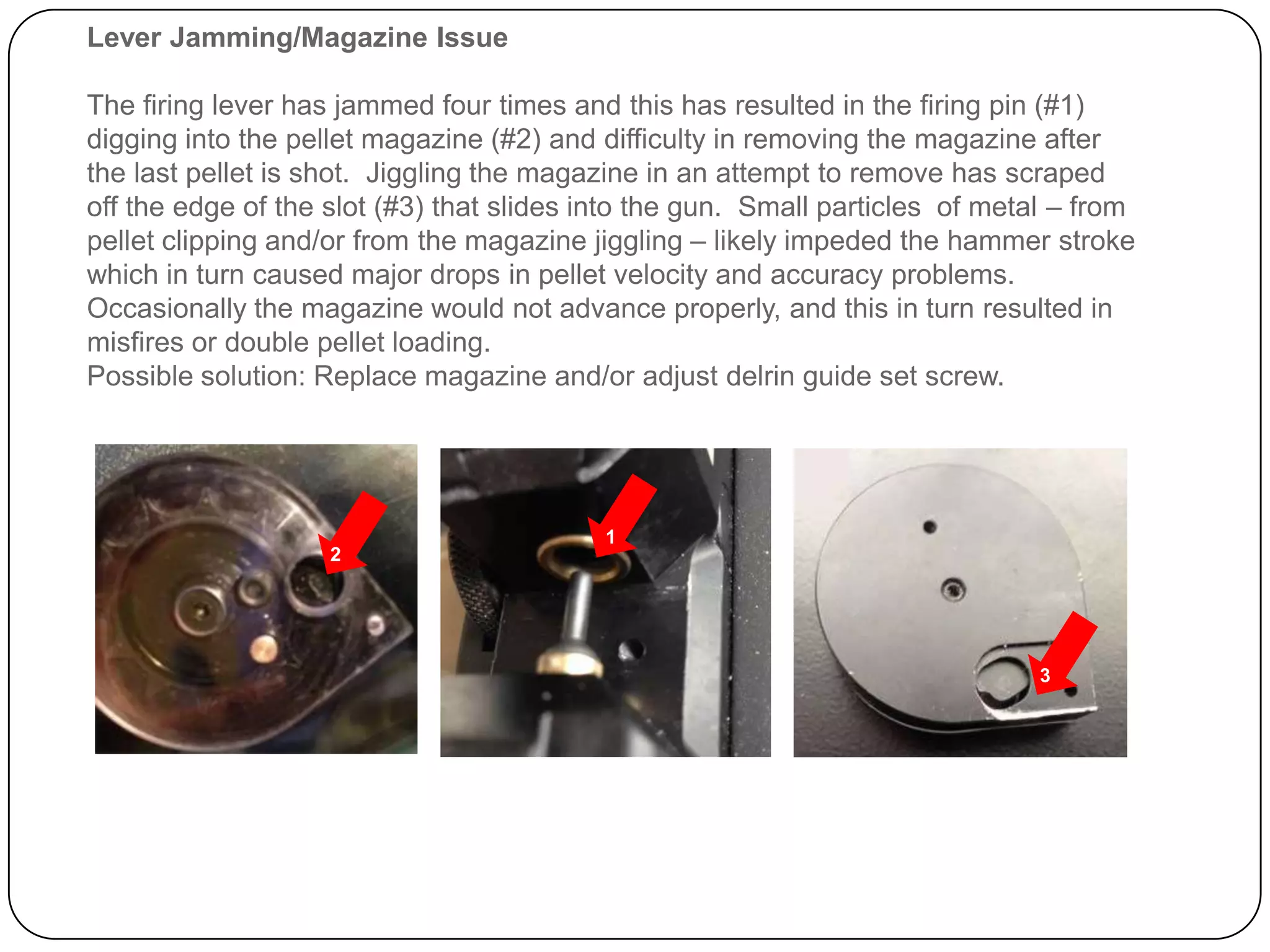 Lever Jamming/Magazine Issue

The firing lever has jammed four times and this has resulted in the firing pin (#1) digging into the pellet magazine (#2) and difficulty in removing the magazine after the last pellet is shot. Jiggling the magazine in an attempt to remove has scraped off the edge of the slot (#3) that slides into the gun. Small particles of metal – from pellet clipping and/or from the magazine jiggling – likely impeded the hammer stroke which in turn caused major drops in pellet velocity and accuracy problems. Occasionally the magazine would not advance properly, and this in turn resulted in misfires or double pellet loading.
Possible solution: Replace magazine and/or adjust delrin guide set screw.

2

1

3