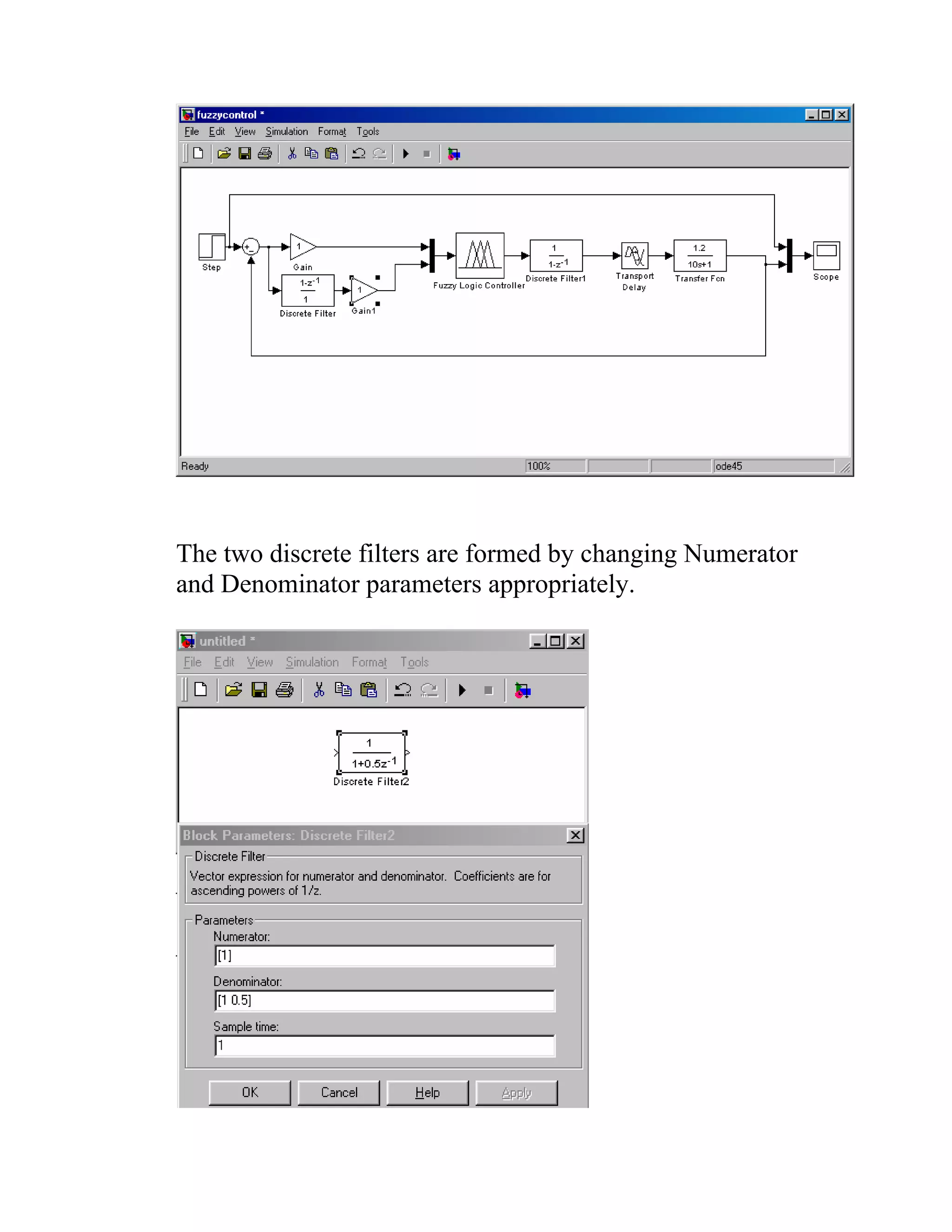 fuzzycontrol *

File Edit View Simulation Format Tools

Step

+ −

1

Gain

$\frac{1-z^{-1}}{1}$

Discrete Filter

1

Gain1

Fuzzy Logic Controller

$\frac{1}{1-z^{-1}}$

Discrete Filter1

Transport Delay

$\frac{1.2}{10s+1}$

Transfer Fcn

Scope

Ready 100% ode45

The two discrete filters are formed by changing Numerator and Denominator parameters appropriately.

untitled *

File Edit View Simulation Format Tools

$\frac{1}{1+0.5z^{-1}}$

Discrete Filter2

Block Parameters: Discrete Filter2

Discrete Filter

Vector expression for numerator and denominator. Coefficients are for ascending powers of 1/z.

Parameters

Numerator:

[1]

Denominator:

[1 0.5]

Sample time:

1

OK Cancel Help Apply