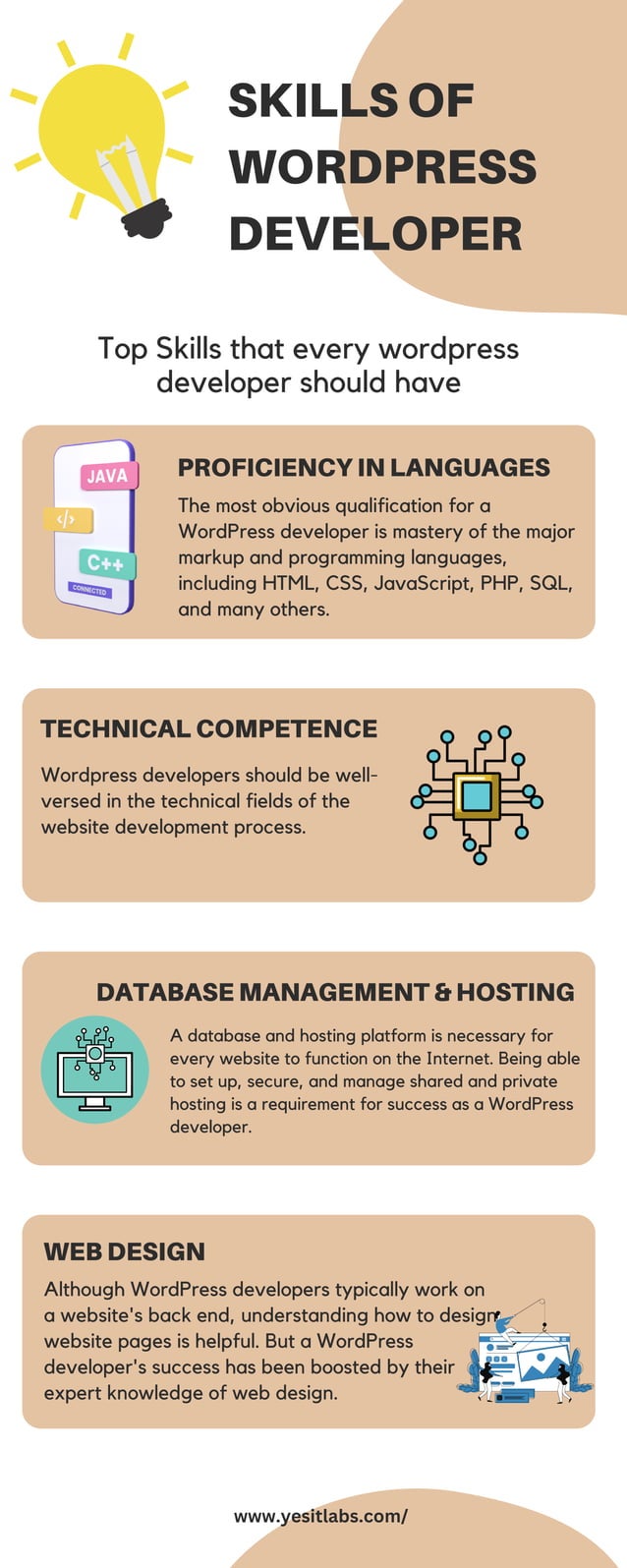 SKILLS OF WORDPRESS DEVELOPER

Top Skills that every wordpress developer should have

JAVA
</>
C++
CONNECTED

PROFICIENCY IN LANGUAGES

The most obvious qualification for a WordPress developer is mastery of the major markup and programming languages, including HTML, CSS, JavaScript, PHP, SQL, and many others.

TECHNICAL COMPETENCE

Wordpress developers should be well-versed in the technical fields of the website development process.

DATABASE MANAGEMENT & HOSTING

A database and hosting platform is necessary for every website to function on the Internet. Being able to set up, secure, and manage shared and private hosting is a requirement for success as a WordPress developer.

WEB DESIGN

Although WordPress developers typically work on a website's back end, understanding how to design website pages is helpful. But a WordPress developer's success has been boosted by their expert knowledge of web design.

www.yesitlabs.com/