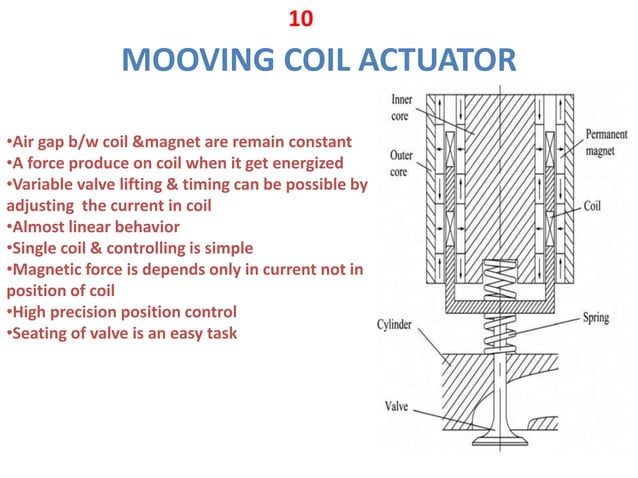 10

MOOVING COIL ACTUATOR

•Air gap b/w coil &magnet are remain constant
•A force produce on coil when it get energized
•Variable valve lifting & timing can be possible by adjusting the current in coil
•Almost linear behavior
•Single coil & controlling is simple
•Magnetic force is depends only in current not in position of coil
•High precision position control
•Seating of valve is an easy task

Inner core
Outer core
Permanent magnet
Coil
Spring
Cylinder
Valve