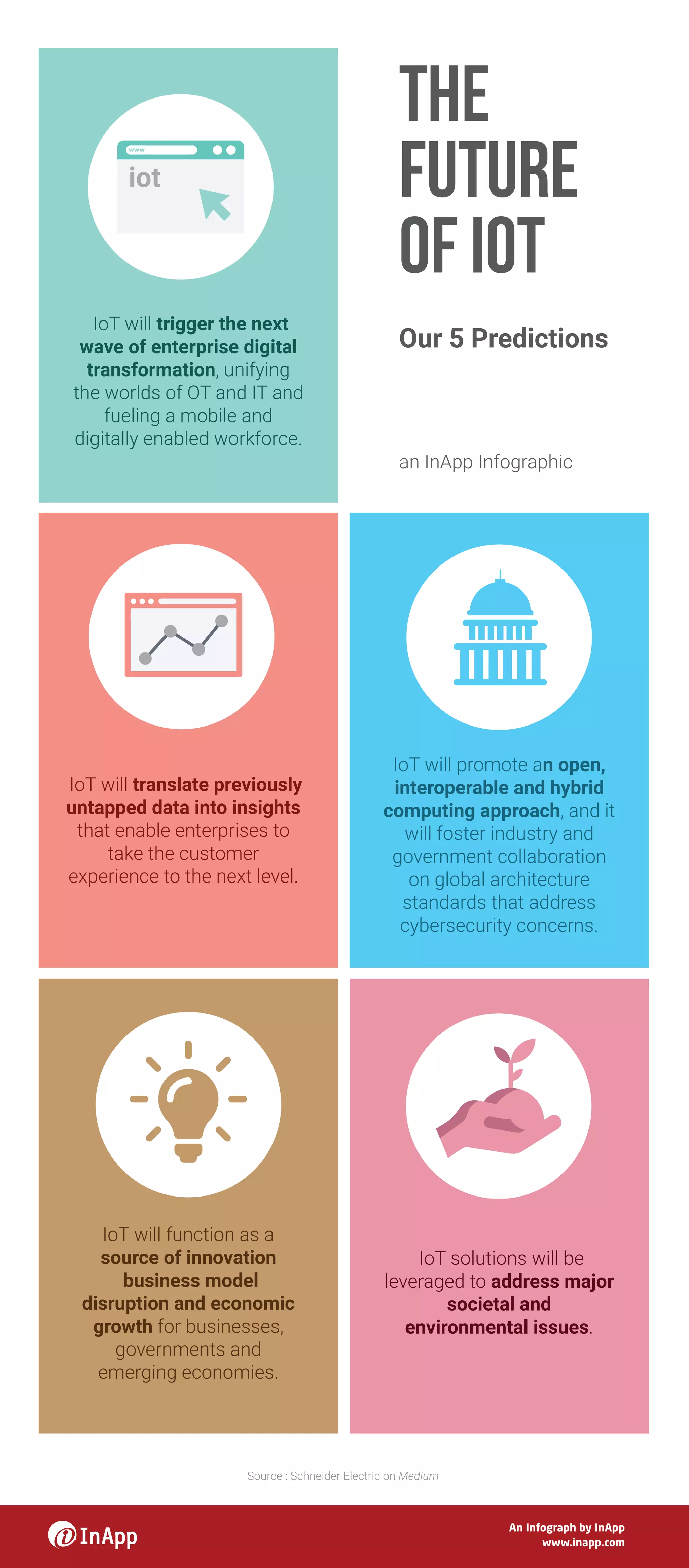 www

iot

IoT will trigger the next wave of enterprise digital transformation, unifying the worlds of OT and IT and fueling a mobile and digitally enabled workforce.

THE FUTURE OF IOT

Our 5 Predictions

an InApp Infographic

IoT will translate previously untapped data into insights that enable enterprises to take the customer experience to the next level.

IoT will promote an open, interoperable and hybrid computing approach, and it will foster industry and government collaboration on global architecture standards that address cybersecurity concerns.

IoT will function as a source of innovation business model disruption and economic growth for businesses, governments and emerging economies.

IoT solutions will be leveraged to address major societal and environmental issues.

Source : Schneider Electric on Medium

InApp

An Infograph by InApp
www.inapp.com