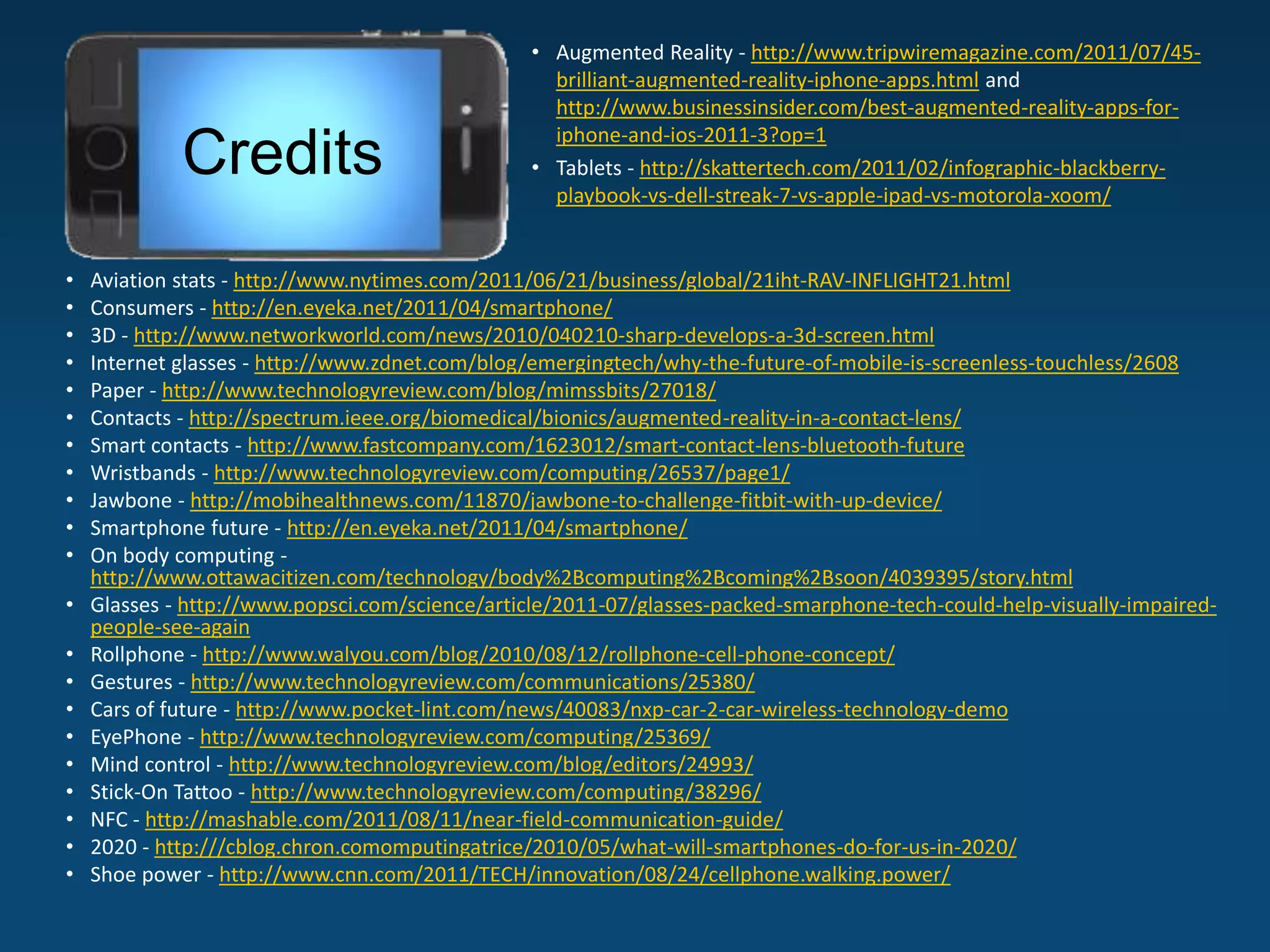 Credits

• Augmented Reality - http://www.tripwiremagazine.com/2011/07/45-brilliant-augmented-reality-iphone-apps.html and http://www.businessinsider.com/best-augmented-reality-apps-for-iphone-and-ios-2011-3?op=1
• Tablets - http://skattertech.com/2011/02/infographic-blackberry-playbook-vs-dell-streak-7-vs-apple-ipad-vs-motorola-xoom/

• Aviation stats - http://www.nytimes.com/2011/06/21/business/global/21iht-RAV-INFLIGHT21.html
• Consumers - http://en.eyeka.net/2011/04/smartphone/
• 3D - http://www.networkworld.com/news/2010/040210-sharp-develops-a-3d-screen.html
• Internet glasses - http://www.zdnet.com/blog/emergingtech/why-the-future-of-mobile-is-screenless-touchless/2608
• Paper - http://www.technologyreview.com/blog/mimssbits/27018/
• Contacts - http://spectrum.ieee.org/biomedical/bionics/augmented-reality-in-a-contact-lens/
• Smart contacts - http://www.fastcompany.com/1623012/smart-contact-lens-bluetooth-future
• Wristbands - http://www.technologyreview.com/computing/26537/page1/
• Jawbone - http://mobihealthnews.com/11870/jawbone-to-challenge-fitbit-with-up-device/
• Smartphone future - http://en.eyeka.net/2011/04/smartphone/
• On body computing - http://www.ottawacitizen.com/technology/body%2Bcomputing%2Bcoming%2Bsoon/4039395/story.html
• Glasses - http://www.popsci.com/science/article/2011-07/glasses-packed-smarphone-tech-could-help-visually-impaired-people-see-again
• Rollphone - http://www.walyou.com/blog/2010/08/12/rollphone-cell-phone-concept/
• Gestures - http://www.technologyreview.com/communications/25380/
• Cars of future - http://www.pocket-lint.com/news/40083/nxp-car-2-car-wireless-technology-demo
• EyePhone - http://www.technologyreview.com/computing/25369/
• Mind control - http://www.technologyreview.com/blog/editors/24993/
• Stick-On Tattoo - http://www.technologyreview.com/computing/38296/
• NFC - http://mashable.com/2011/08/11/near-field-communication-guide/
• 2020 - http:///cblog.chron.comomputingatrice/2010/05/what-will-smartphones-do-for-us-in-2020/
• Shoe power - http://www.cnn.com/2011/TECH/innovation/08/24/cellphone.walking.power/