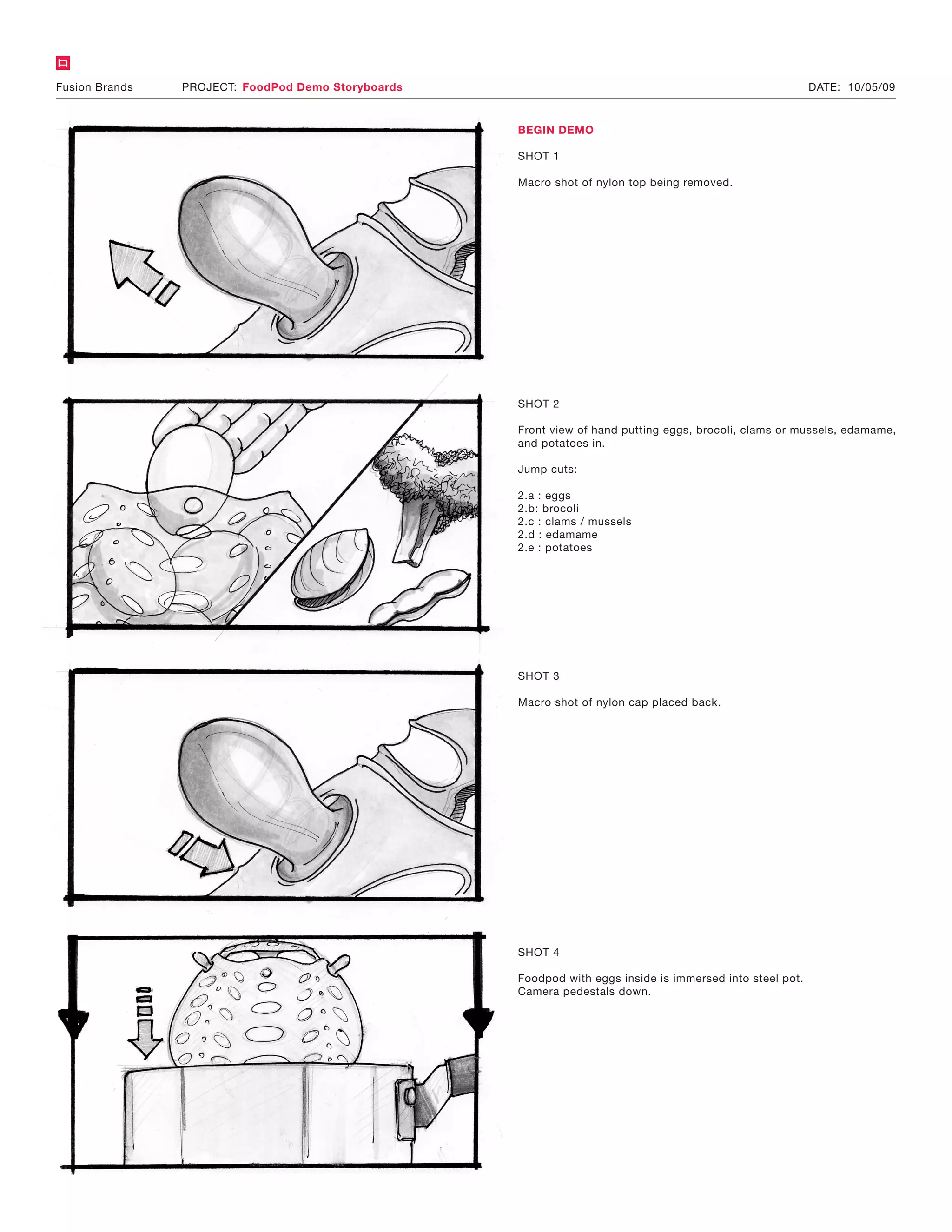 Fusion Brands PROJECT: FoodPod Demo Storyboards DATE: 10/05/09

BEGIN DEMO

SHOT 1

Macro shot of nylon top being removed.

SHOT 2

Front view of hand putting eggs, brocoli, clams or mussels, edamame, and potatoes in.

Jump cuts:

2.a : eggs
2.b: brocoli
2.c : clams / mussels
2.d : edamame
2.e : potatoes

SHOT 3

Macro shot of nylon cap placed back.

SHOT 4

Foodpod with eggs inside is immersed into steel pot.
Camera pedestals down.