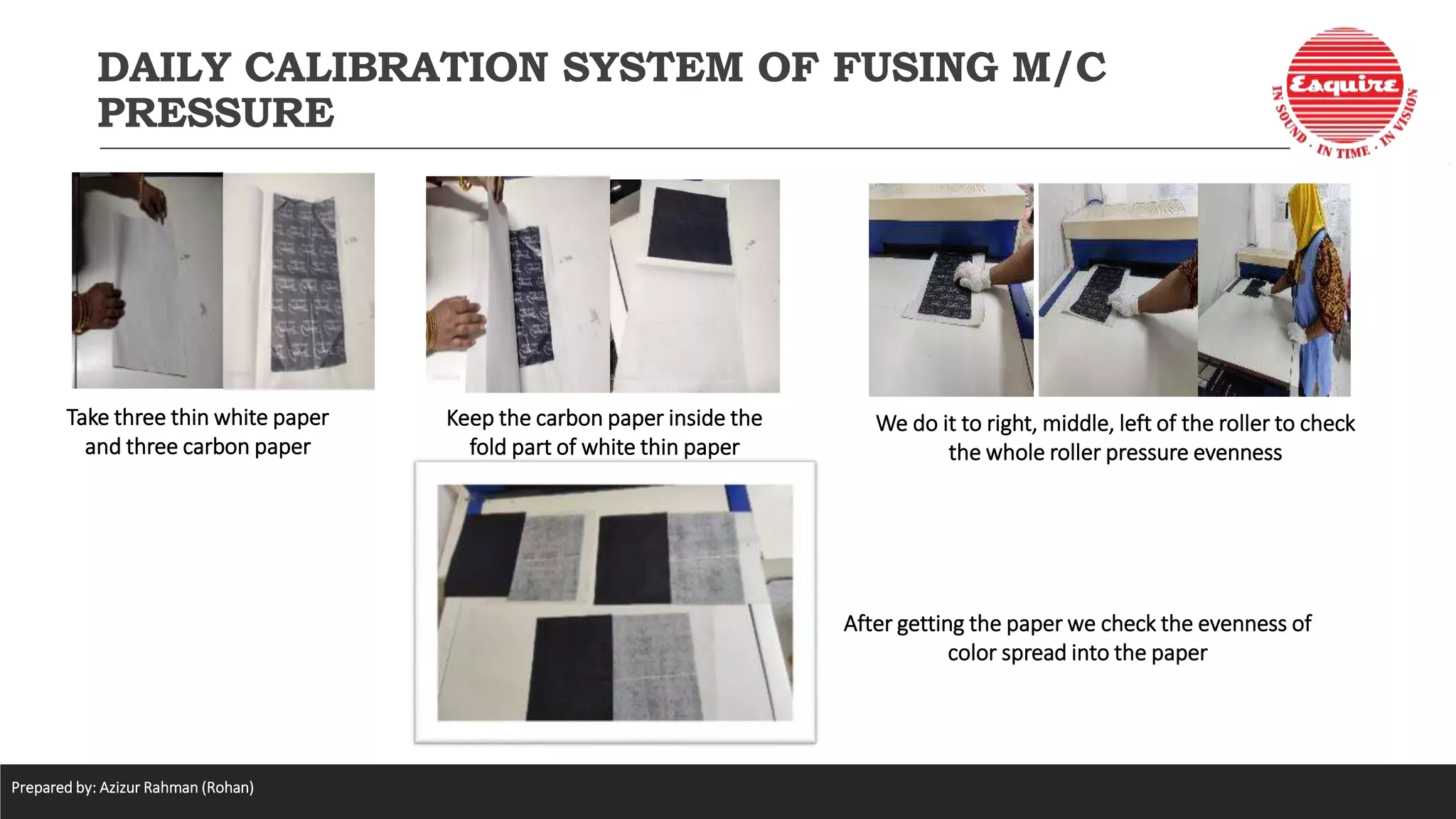 DAILY CALIBRATION SYSTEM OF FUSING M/C PRESSURE

Esquire
IN SOUND · IN TIME · IN VISION

Take three thin white paper and three carbon paper

Keep the carbon paper inside the fold part of white thin paper

We do it to right, middle, left of the roller to check the whole roller pressure evenness

After getting the paper we check the evenness of color spread into the paper

Prepared by: Azizur Rahman (Rohan)