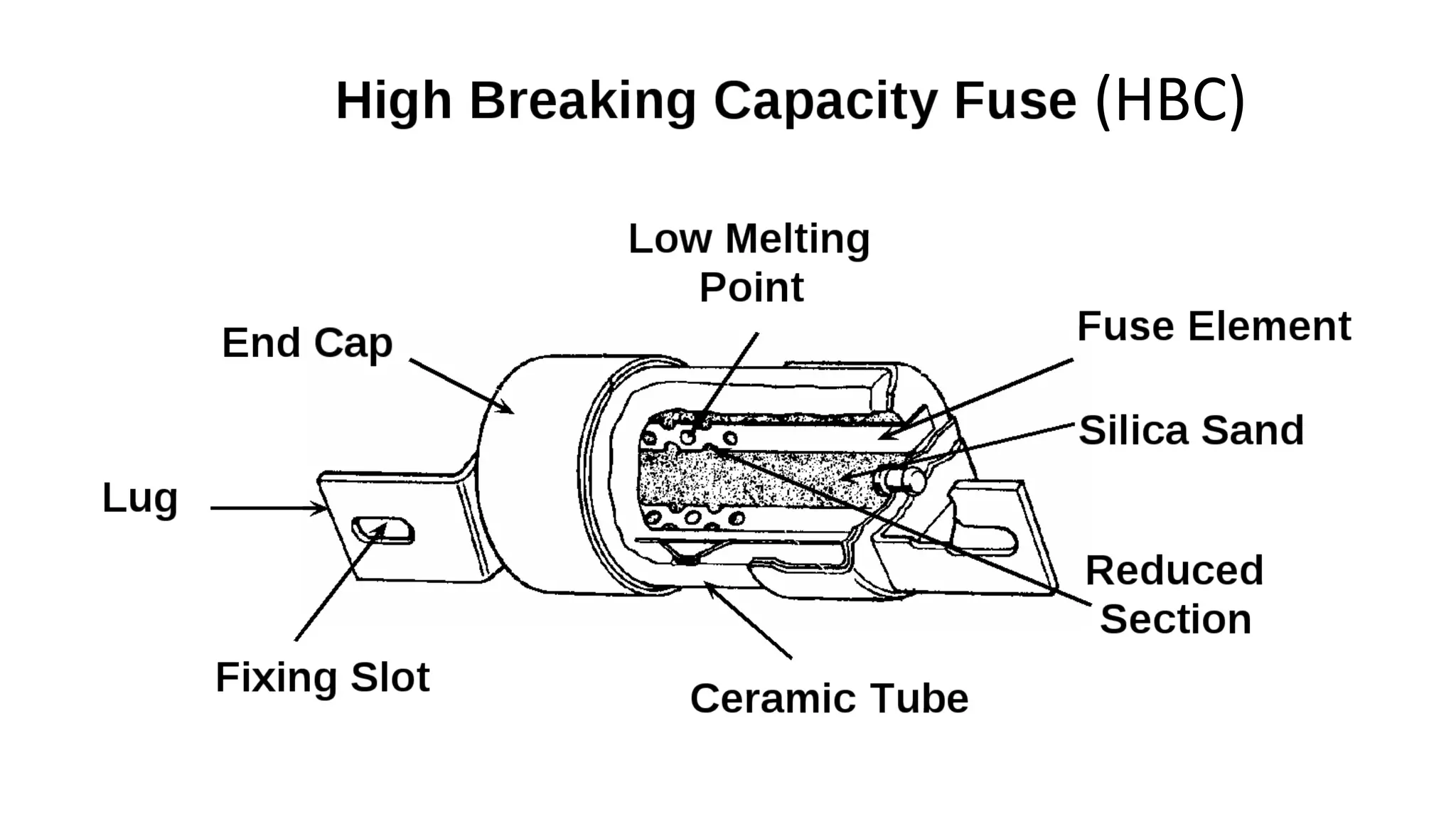 High Breaking Capacity Fuse (HBC)

Low Melting Point

End Cap

Fuse Element

Silica Sand

Lug

Reduced Section

Fixing Slot

Ceramic Tube