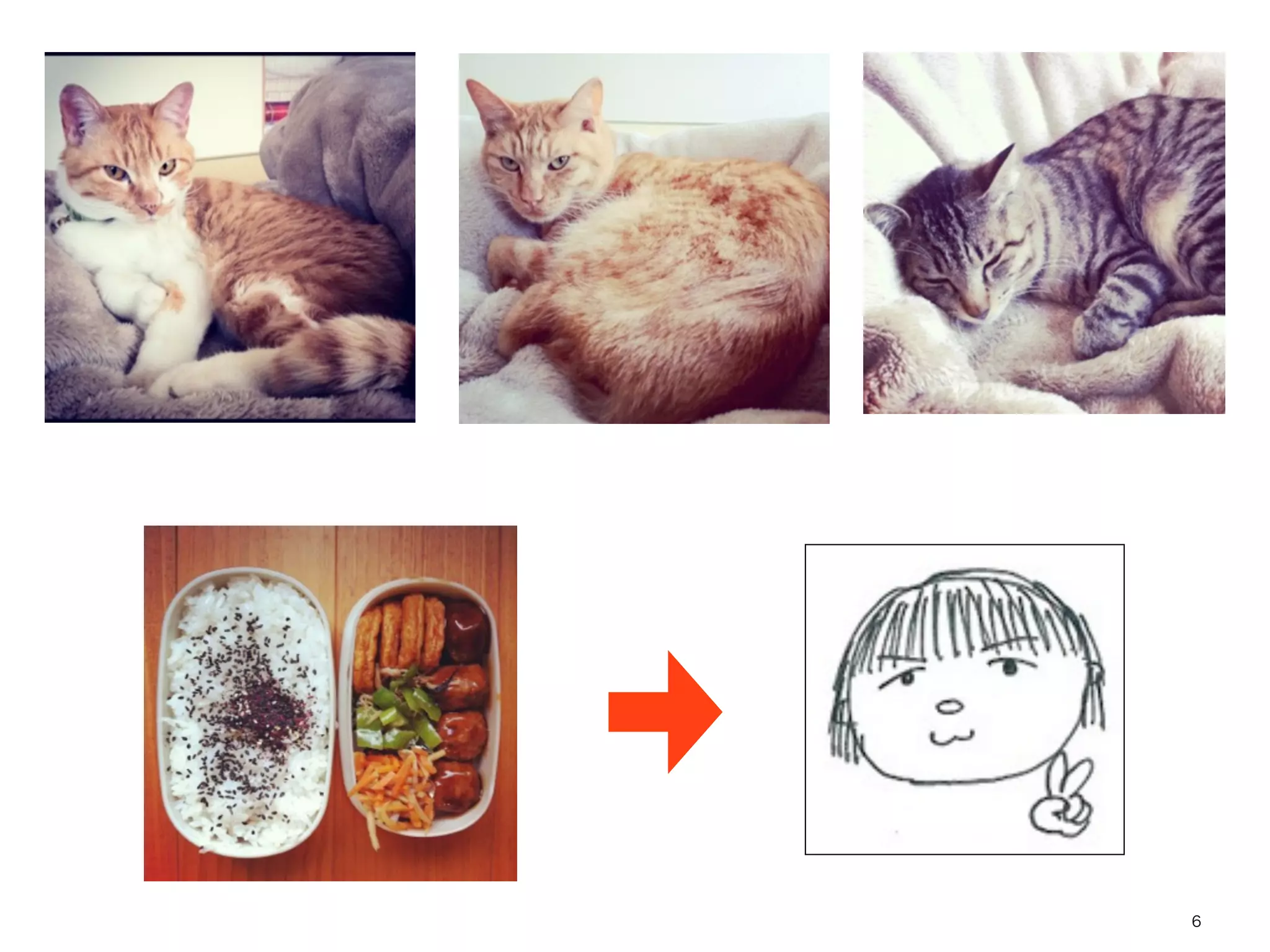 6