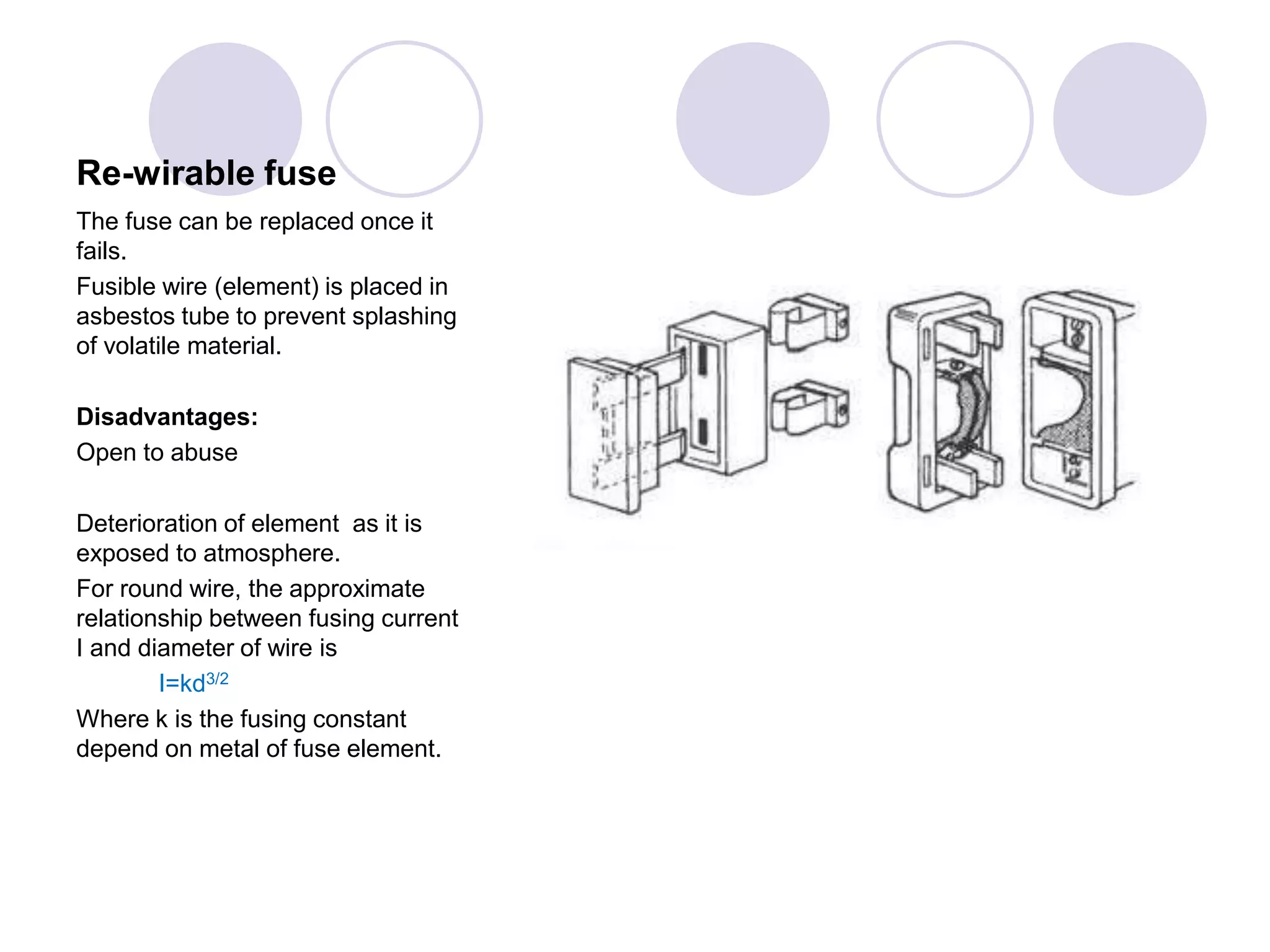 Re-wirable fuse

The fuse can be replaced once it fails.

Fusible wire (element) is placed in asbestos tube to prevent splashing of volatile material.

Disadvantages:

Open to abuse

Deterioration of element as it is exposed to atmosphere.

For round wire, the approximate relationship between fusing current I and diameter of wire is

$I=kd^{3/2}$

Where k is the fusing constant depend on metal of fuse element.