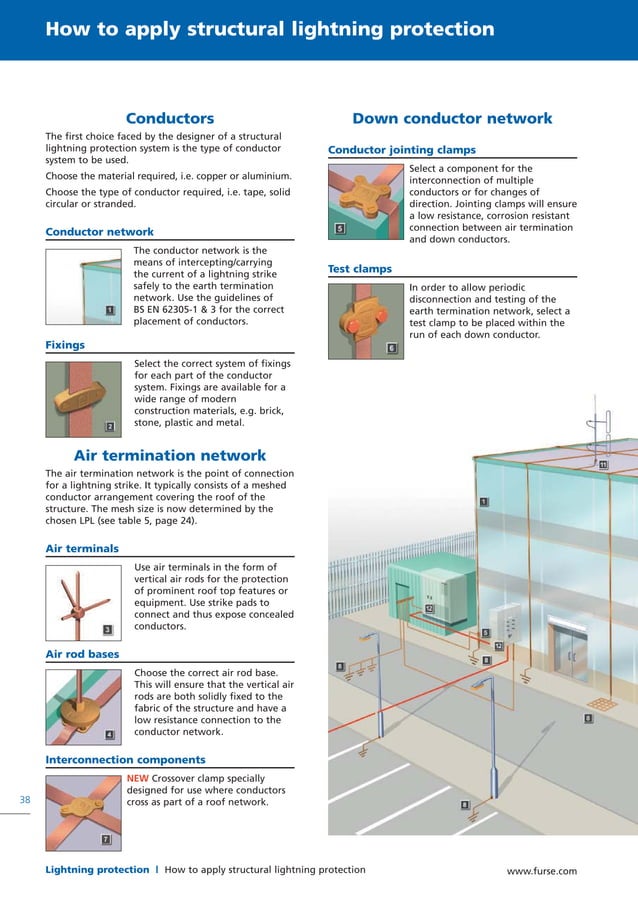 How to apply structural lightning protection

Conductors

The first choice faced by the designer of a structural lightning protection system is the type of conductor system to be used.

Choose the material required, i.e. copper or aluminium.

Choose the type of conductor required, i.e. tape, solid circular or stranded.

Conductor network

1

The conductor network is the means of intercepting/carrying the current of a lightning strike safely to the earth termination network. Use the guidelines of BS EN 62305-1 & 3 for the correct placement of conductors.

Fixings

2

Select the correct system of fixings for each part of the conductor system. Fixings are available for a wide range of modern construction materials, e.g. brick, stone, plastic and metal.

Air termination network

The air termination network is the point of connection for a lightning strike. It typically consists of a meshed conductor arrangement covering the roof of the structure. The mesh size is now determined by the chosen LPL (see table 5, page 24).

Air terminals

3

Use air terminals in the form of vertical air rods for the protection of prominent roof top features or equipment. Use strike pads to connect and thus expose concealed conductors.

Air rod bases

4

Choose the correct air rod base. This will ensure that the vertical air rods are both solidly fixed to the fabric of the structure and have a low resistance connection to the conductor network.

Interconnection components

7

NEW Crossover clamp specially designed for use where conductors cross as part of a roof network.

Down conductor network

Conductor jointing clamps

5

Select a component for the interconnection of multiple conductors or for changes of direction. Jointing clamps will ensure a low resistance, corrosion resistant connection between air termination and down conductors.

Test clamps

6

In order to allow periodic disconnection and testing of the earth termination network, select a test clamp to be placed within the run of each down conductor.

11
1
12
5
12
8
8
8
8

38

Lightning protection | How to apply structural lightning protection

www.furse.com