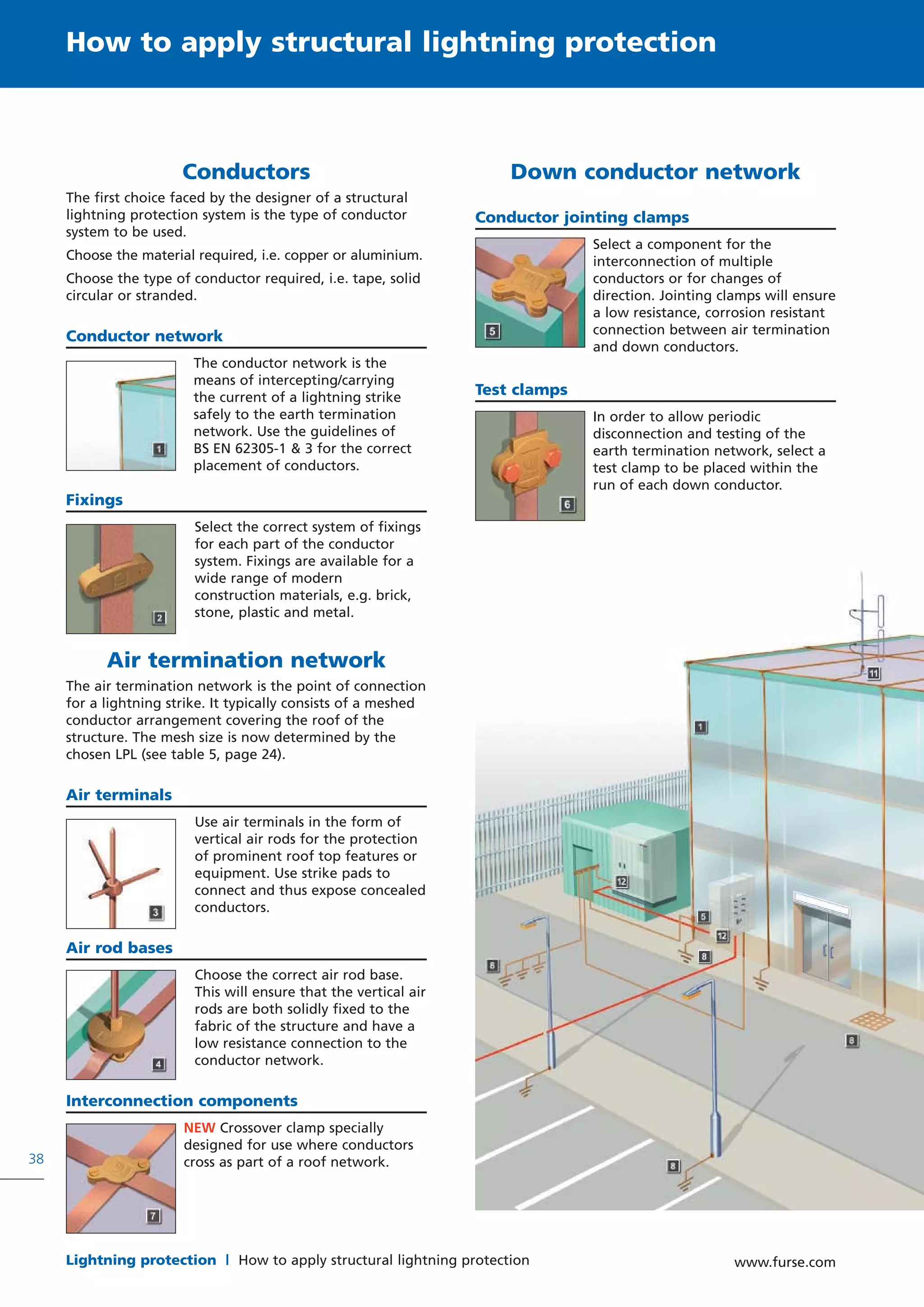 How to apply structural lightning protection

Conductors

The first choice faced by the designer of a structural lightning protection system is the type of conductor system to be used.

Choose the material required, i.e. copper or aluminium.

Choose the type of conductor required, i.e. tape, solid circular or stranded.

Conductor network

1

The conductor network is the means of intercepting/carrying the current of a lightning strike safely to the earth termination network. Use the guidelines of BS EN 62305-1 & 3 for the correct placement of conductors.

Fixings

2

Select the correct system of fixings for each part of the conductor system. Fixings are available for a wide range of modern construction materials, e.g. brick, stone, plastic and metal.

Air termination network

The air termination network is the point of connection for a lightning strike. It typically consists of a meshed conductor arrangement covering the roof of the structure. The mesh size is now determined by the chosen LPL (see table 5, page 24).

Air terminals

3

Use air terminals in the form of vertical air rods for the protection of prominent roof top features or equipment. Use strike pads to connect and thus expose concealed conductors.

Air rod bases

4

Choose the correct air rod base. This will ensure that the vertical air rods are both solidly fixed to the fabric of the structure and have a low resistance connection to the conductor network.

Interconnection components

7

NEW Crossover clamp specially designed for use where conductors cross as part of a roof network.

Down conductor network

Conductor jointing clamps

5

Select a component for the interconnection of multiple conductors or for changes of direction. Jointing clamps will ensure a low resistance, corrosion resistant connection between air termination and down conductors.

Test clamps

6

In order to allow periodic disconnection and testing of the earth termination network, select a test clamp to be placed within the run of each down conductor.

11 1 12 5 12 8 8 8 8

38

Lightning protection | How to apply structural lightning protection

www.furse.com