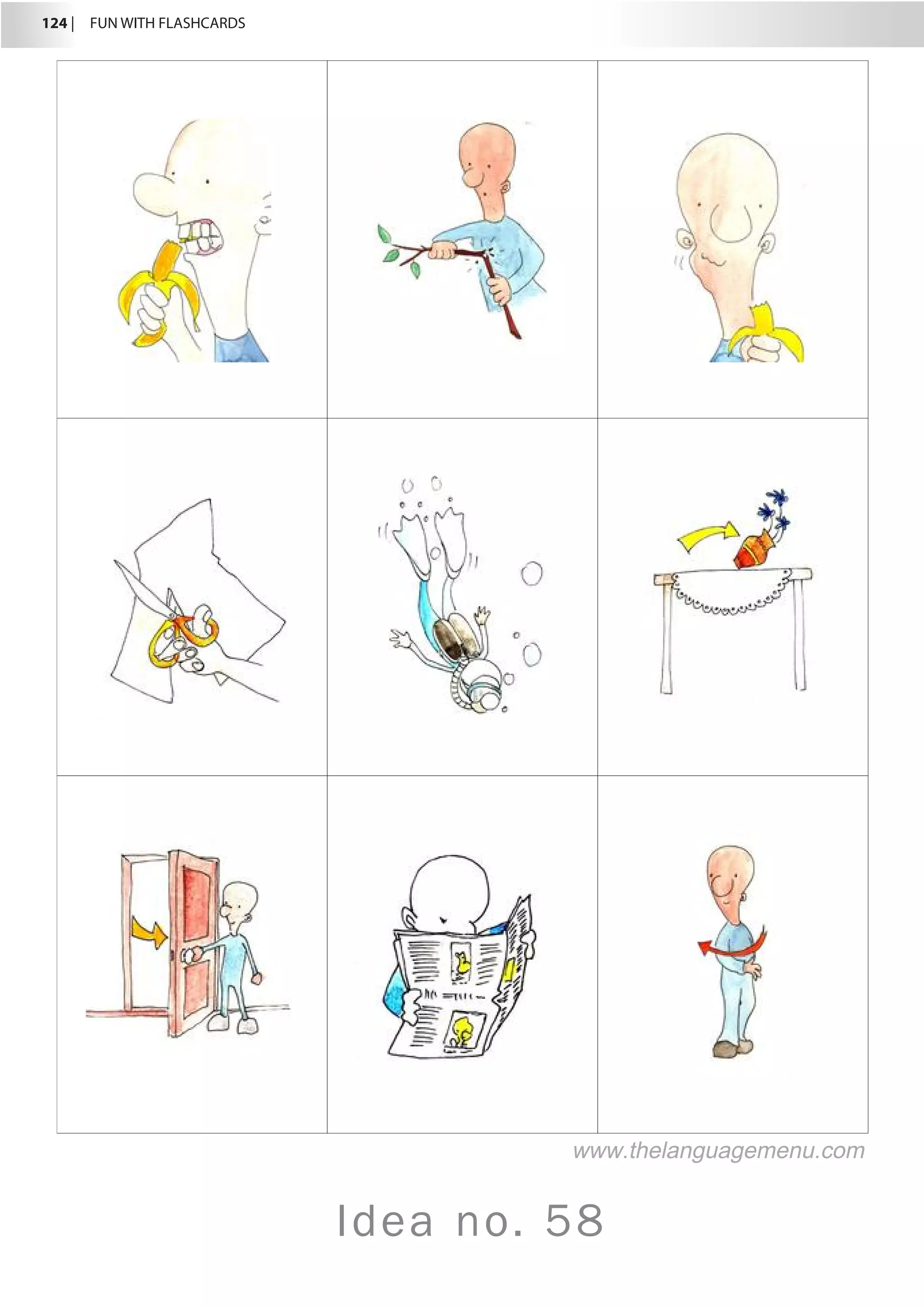 124 | FUN WITH FLASHCARDS

www.thelanguagemenu.com

Idea no. 58