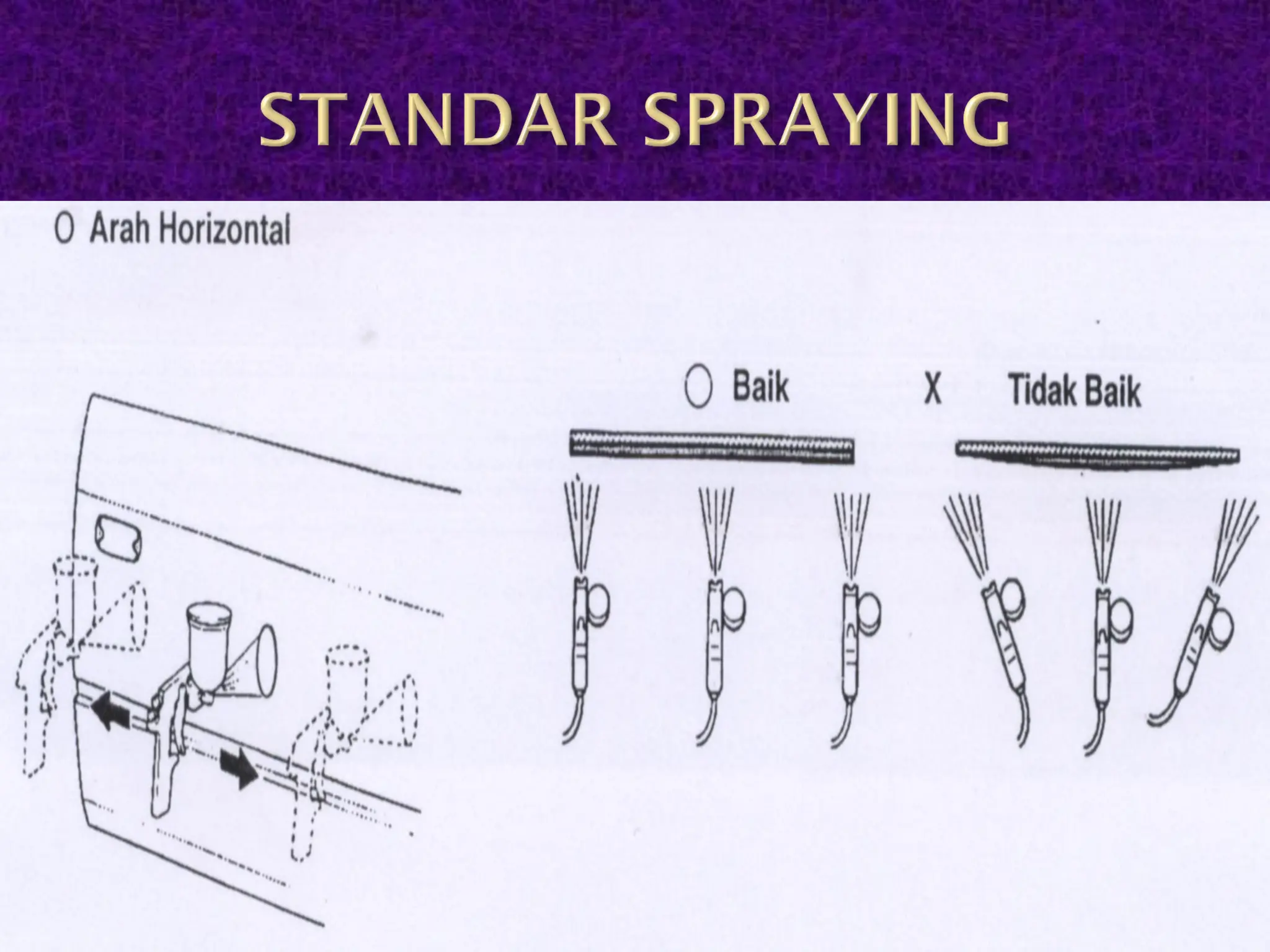 STANDAR SPRAYING

O Arah Horizontal

O Baik

X Tidak Baik