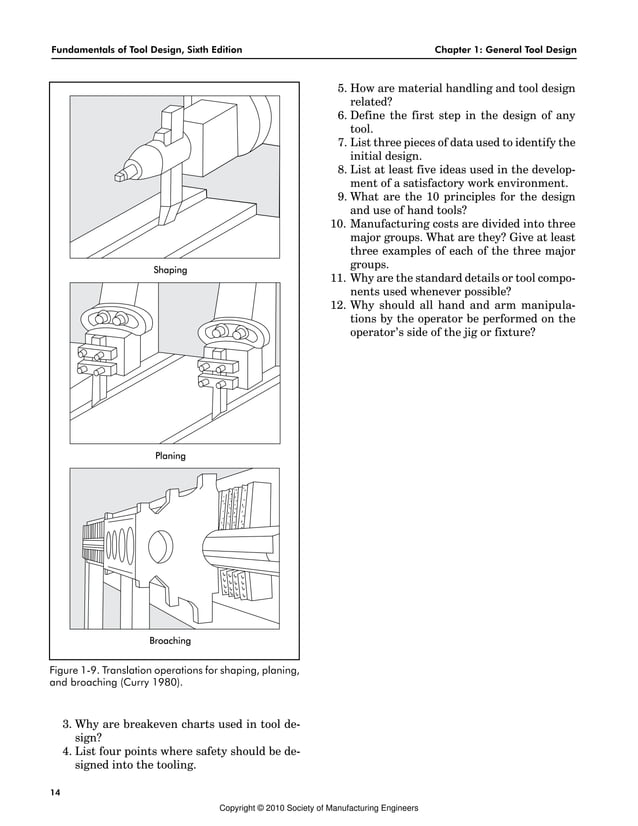 Fundamentals of Tool Design, Sixth Edition

Chapter 1: General Tool Design

Shaping

Planing

Broaching

Figure 1-9. Translation operations for shaping, planing, and broaching (Curry 1980).

3. Why are breakeven charts used in tool design?
4. List four points where safety should be designed into the tooling.

5. How are material handling and tool design related?
6. Define the first step in the design of any tool.
7. List three pieces of data used to identify the initial design.
8. List at least five ideas used in the development of a satisfactory work environment.
9. What are the 10 principles for the design and use of hand tools?
10. Manufacturing costs are divided into three major groups. What are they? Give at least three examples of each of the three major groups.
11. Why are the standard details or tool components used whenever possible?
12. Why should all hand and arm manipulations by the operator be performed on the operator's side of the jig or fixture?

14

Copyright © 2010 Society of Manufacturing Engineers