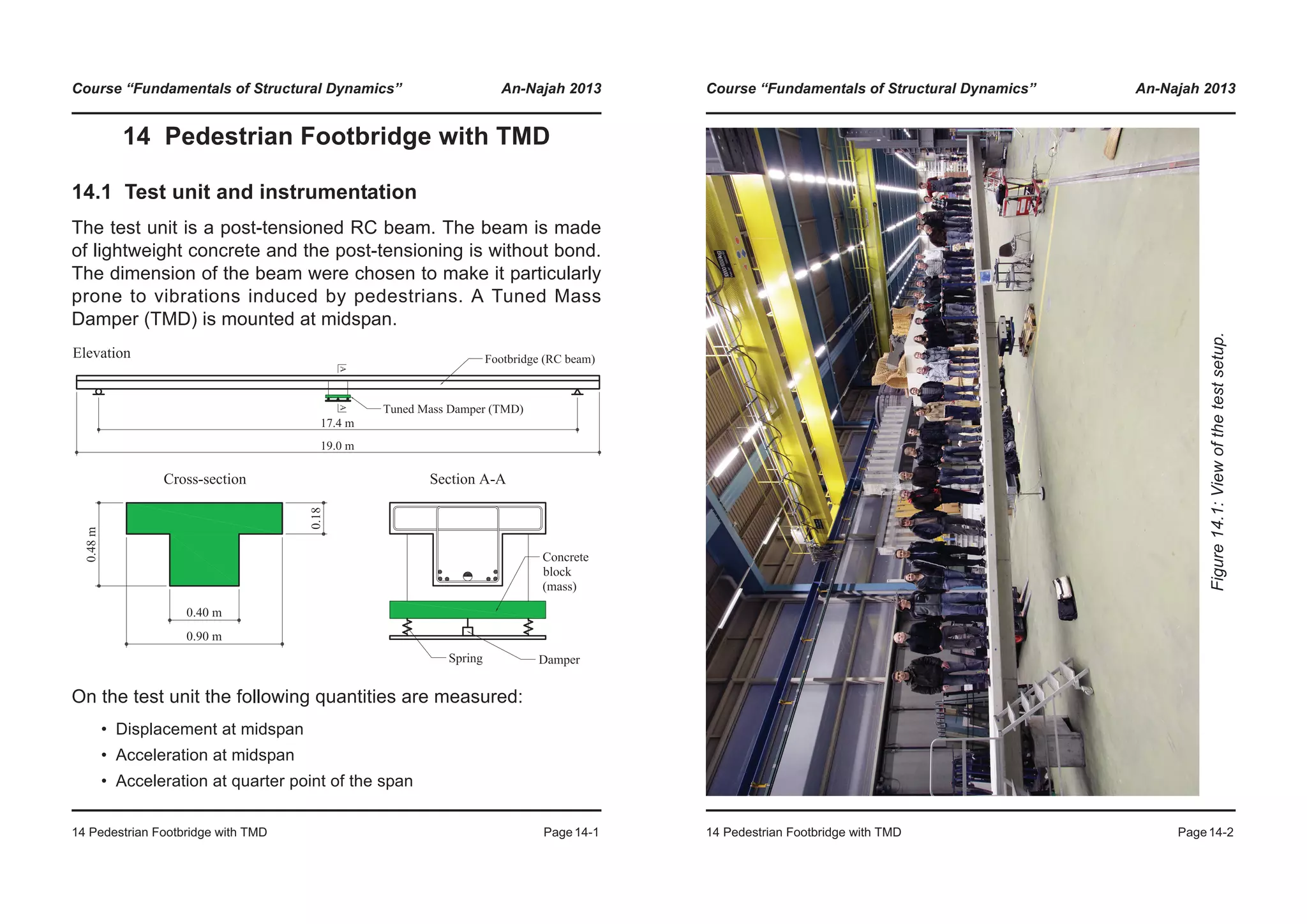 Course “Fundamentals of Structural Dynamics” An-Najah 2013

14 Pedestrian Footbridge with TMD

14.1 Test unit and instrumentation

The test unit is a post-tensioned RC beam. The beam is made of lightweight concrete and the post-tensioning is without bond. The dimension of the beam were chosen to make it particularly prone to vibrations induced by pedestrians. A Tuned Mass Damper (TMD) is mounted at midspan.

Elevation

A

Footbridge (RC beam)

A

Tuned Mass Damper (TMD)

17.4 m

19.0 m

Cross-section

0.48 m

0.18

0.40 m

0.90 m

Section A-A

Concrete block (mass)

Spring

Damper

On the test unit the following quantities are measured:

• Displacement at midspan
• Acceleration at midspan
• Acceleration at quarter point of the span

14 Pedestrian Footbridge with TMD Page 14-1

Course “Fundamentals of Structural Dynamics” An-Najah 2013

Figure 14.1: View of the test setup.

14 Pedestrian Footbridge with TMD Page 14-2