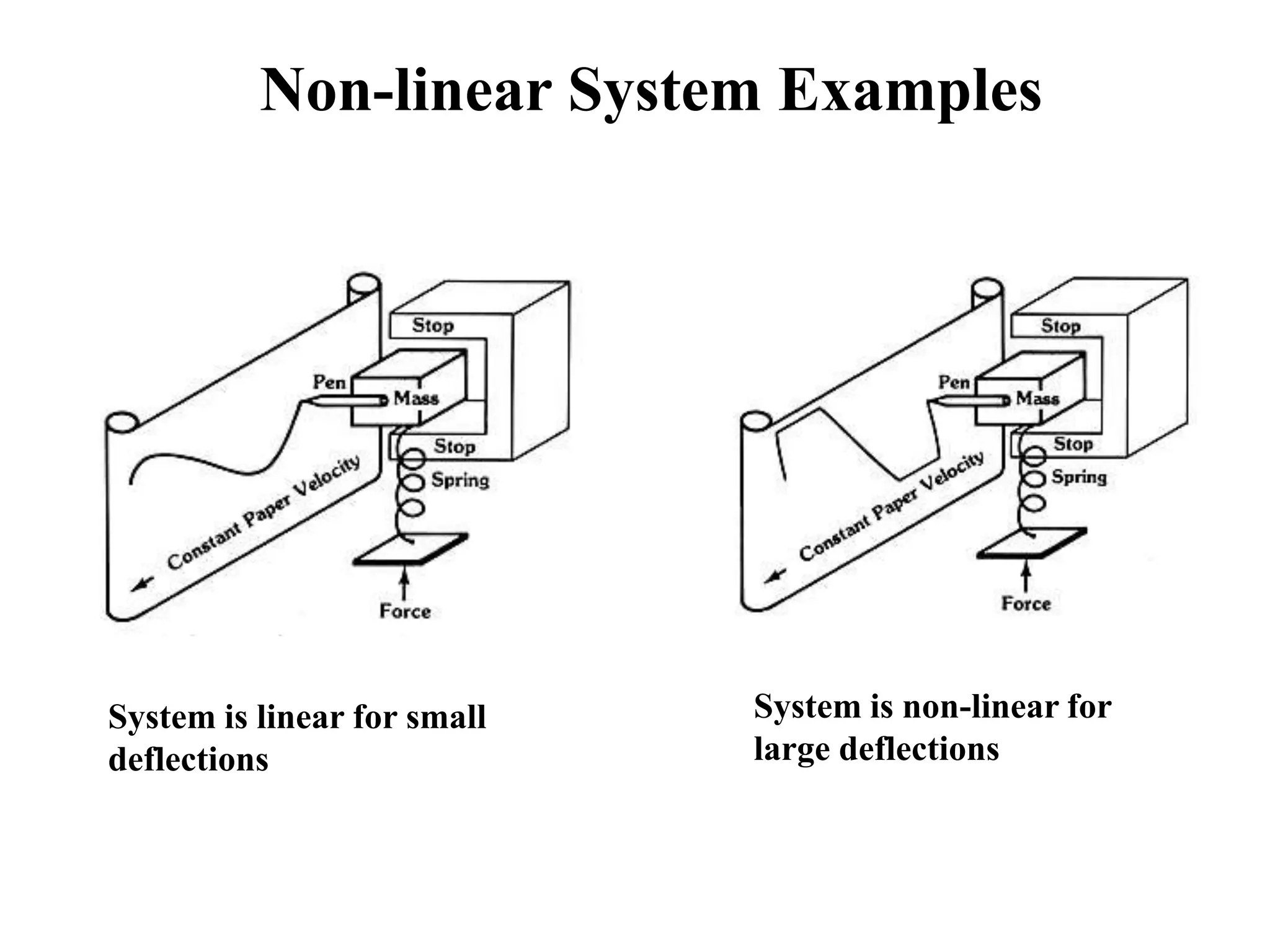 Non-linear System Examples

Stop
Pen
Mass
Stop
Spring
Constant Paper Velocity
Force

Stop
Pen
Mass
Stop
Spring
Constant Paper Velocity
Force

System is linear for small deflections

System is non-linear for large deflections