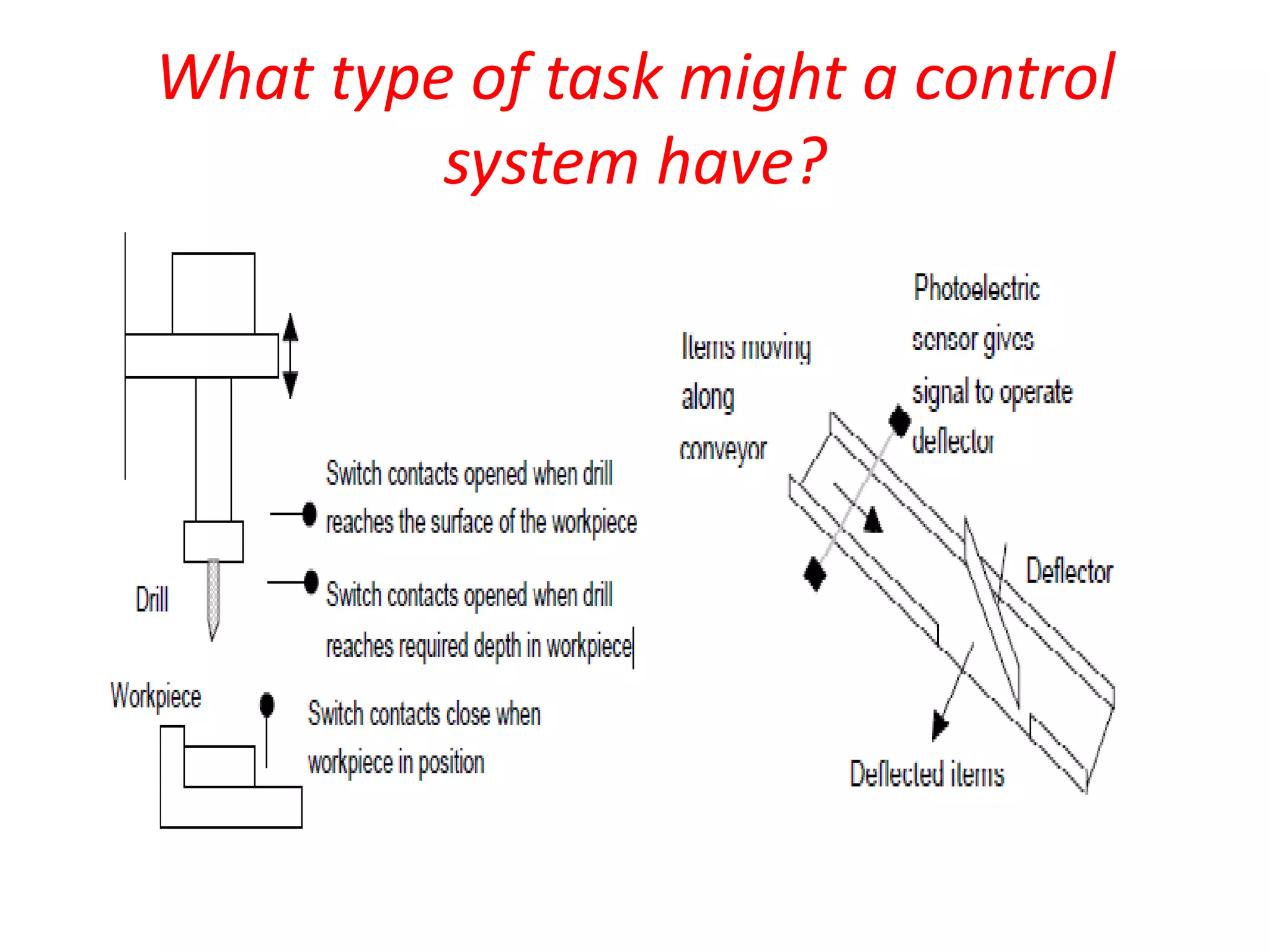 What type of task might a control system have?

Switch contacts opened when drill reaches the surface of the workpiece

Drill

Switch contacts opened when drill reaches required depth in workpiece

Workpiece

Switch contacts close when workpiece in position

Items moving along conveyor

Photoelectric sensor gives signal to operate deflector

Deflector

Deflected items