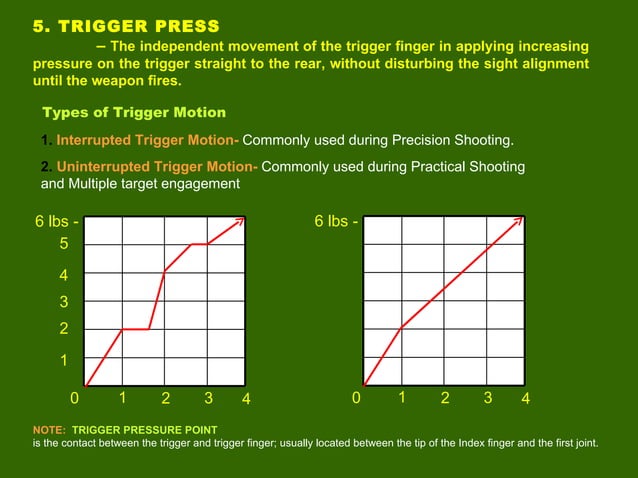 5. TRIGGER PRESS

– The independent movement of the trigger finger in applying increasing pressure on the trigger straight to the rear, without disturbing the sight alignment until the weapon fires.

Types of Trigger Motion

1. Interrupted Trigger Motion- Commonly used during Precision Shooting.

2. Uninterrupted Trigger Motion- Commonly used during Practical Shooting and Multiple target engagement

6 lbs -
5
4
3
2
1
0 1 2 3 4

6 lbs -
0 1 2 3 4

NOTE: TRIGGER PRESSURE POINT
is the contact between the trigger and trigger finger; usually located between the tip of the Index finger and the first joint.