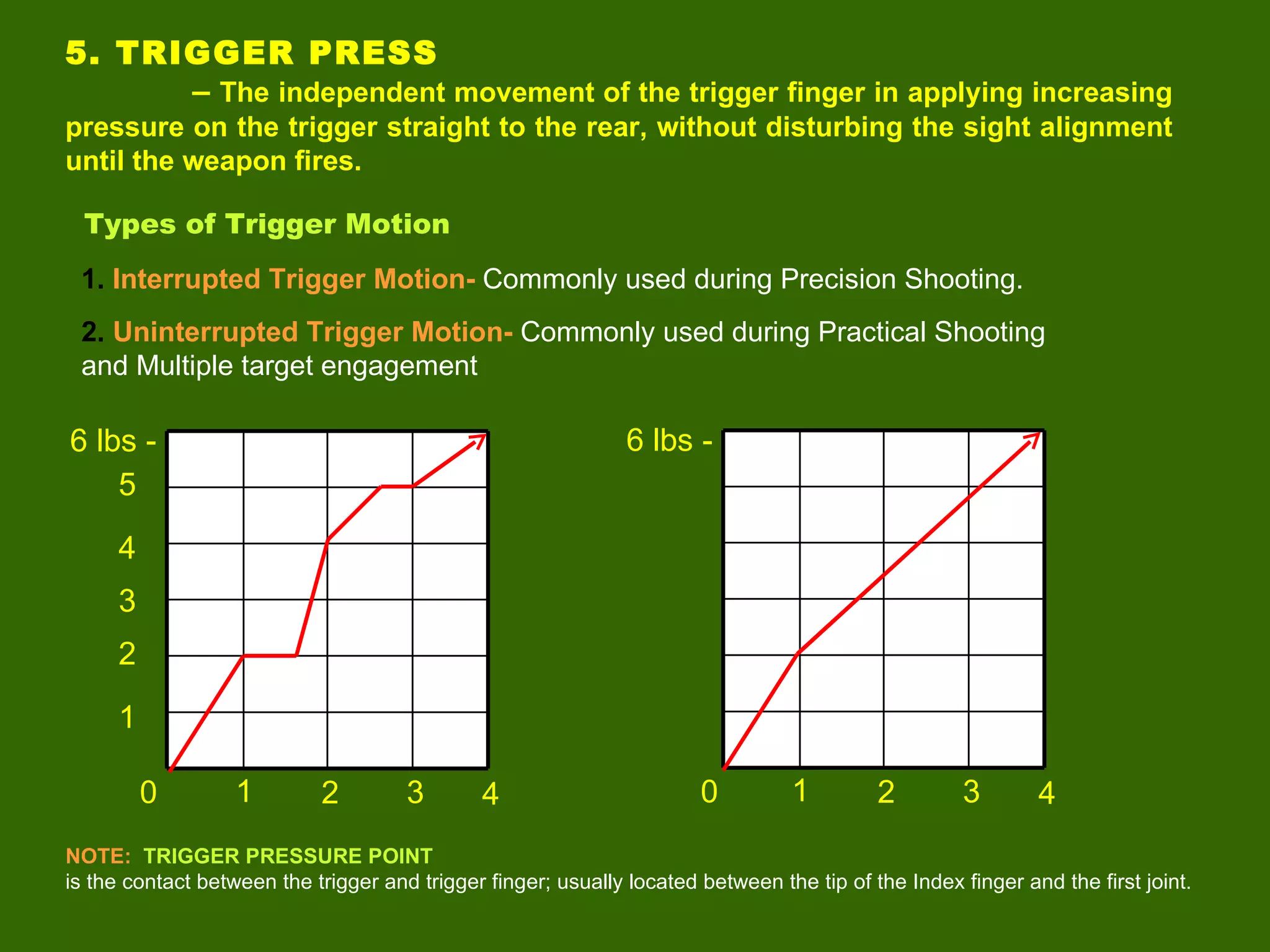 5. TRIGGER PRESS

– The independent movement of the trigger finger in applying increasing pressure on the trigger straight to the rear, without disturbing the sight alignment until the weapon fires.

Types of Trigger Motion

1. Interrupted Trigger Motion- Commonly used during Precision Shooting.

2. Uninterrupted Trigger Motion- Commonly used during Practical Shooting and Multiple target engagement

6 lbs -
5
4
3
2
1
0 1 2 3 4

6 lbs -
0 1 2 3 4

NOTE: TRIGGER PRESSURE POINT
is the contact between the trigger and trigger finger; usually located between the tip of the Index finger and the first joint.