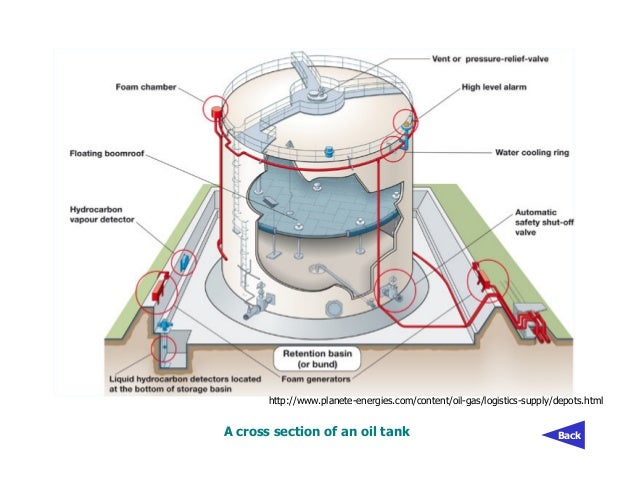 Vent or pressure-relief-valve

Foam chamber

High level alarm

Floating boomroof

Water cooling ring

Hydrocarbon vapour detector

Automatic safety shut-off valve

Retention basin (or bund)

Liquid hydrocarbon detectors located at the bottom of storage basin

Foam generators

http://www.planete-energies.com/content/oil-gas/logistics-supply/depots.html

A cross section of an oil tank

Back