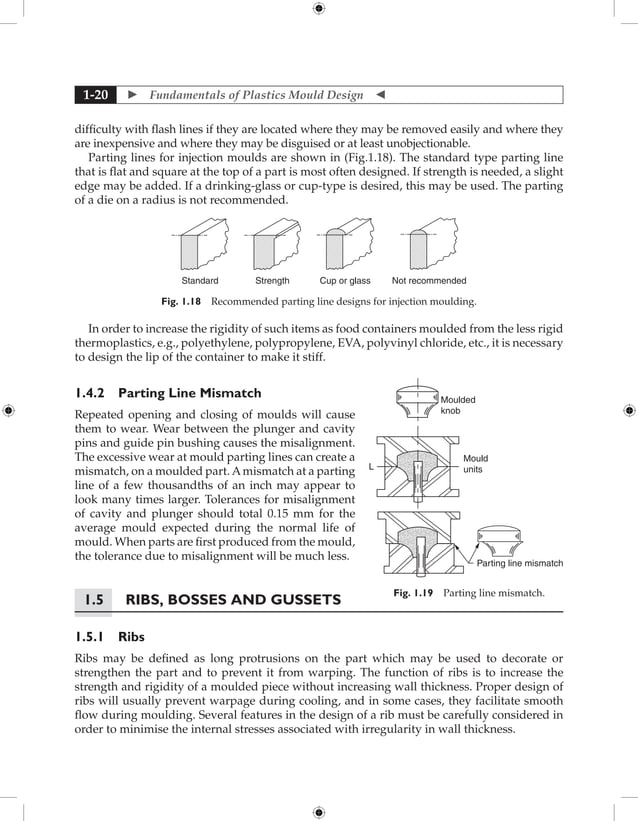 1-20 ► Fundamentals of Plastics Mould Design ◄

difficulty with flash lines if they are located where they may be removed easily and where they are inexpensive and where they may be disguised or at least unobjectionable.

Parting lines for injection moulds are shown in (Fig.1.18). The standard type parting line that is flat and square at the top of a part is most often designed. If strength is needed, a slight edge may be added. If a drinking-glass or cup-type is desired, this may be used. The parting of a die on a radius is not recommended.

Standard Strength Cup or glass Not recommended

Fig. 1.18 Recommended parting line designs for injection moulding.

In order to increase the rigidity of such items as food containers moulded from the less rigid thermoplastics, e.g., polyethylene, polypropylene, EVA, polyvinyl chloride, etc., it is necessary to design the lip of the container to make it stiff.

1.4.2 Parting Line Mismatch

Repeated opening and closing of moulds will cause them to wear. Wear between the plunger and cavity pins and guide pin bushing causes the misalignment. The excessive wear at mould parting lines can create a mismatch, on a moulded part. A mismatch at a parting line of a few thousandths of an inch may appear to look many times larger. Tolerances for misalignment of cavity and plunger should total 0.15 mm for the average mould expected during the normal life of mould. When parts are first produced from the mould, the tolerance due to misalignment will be much less.

Moulded knob

L

Mould units

Parting line mismatch

Fig. 1.19 Parting line mismatch.

1.5 RIBS, BOSSES AND GUSSETS

1.5.1 Ribs

Ribs may be defined as long protrusions on the part which may be used to decorate or strengthen the part and to prevent it from warping. The function of ribs is to increase the strength and rigidity of a moulded piece without increasing wall thickness. Proper design of ribs will usually prevent warpage during cooling, and in some cases, they facilitate smooth flow during moulding. Several features in the design of a rib must be carefully considered in order to minimise the internal stresses associated with irregularity in wall thickness.