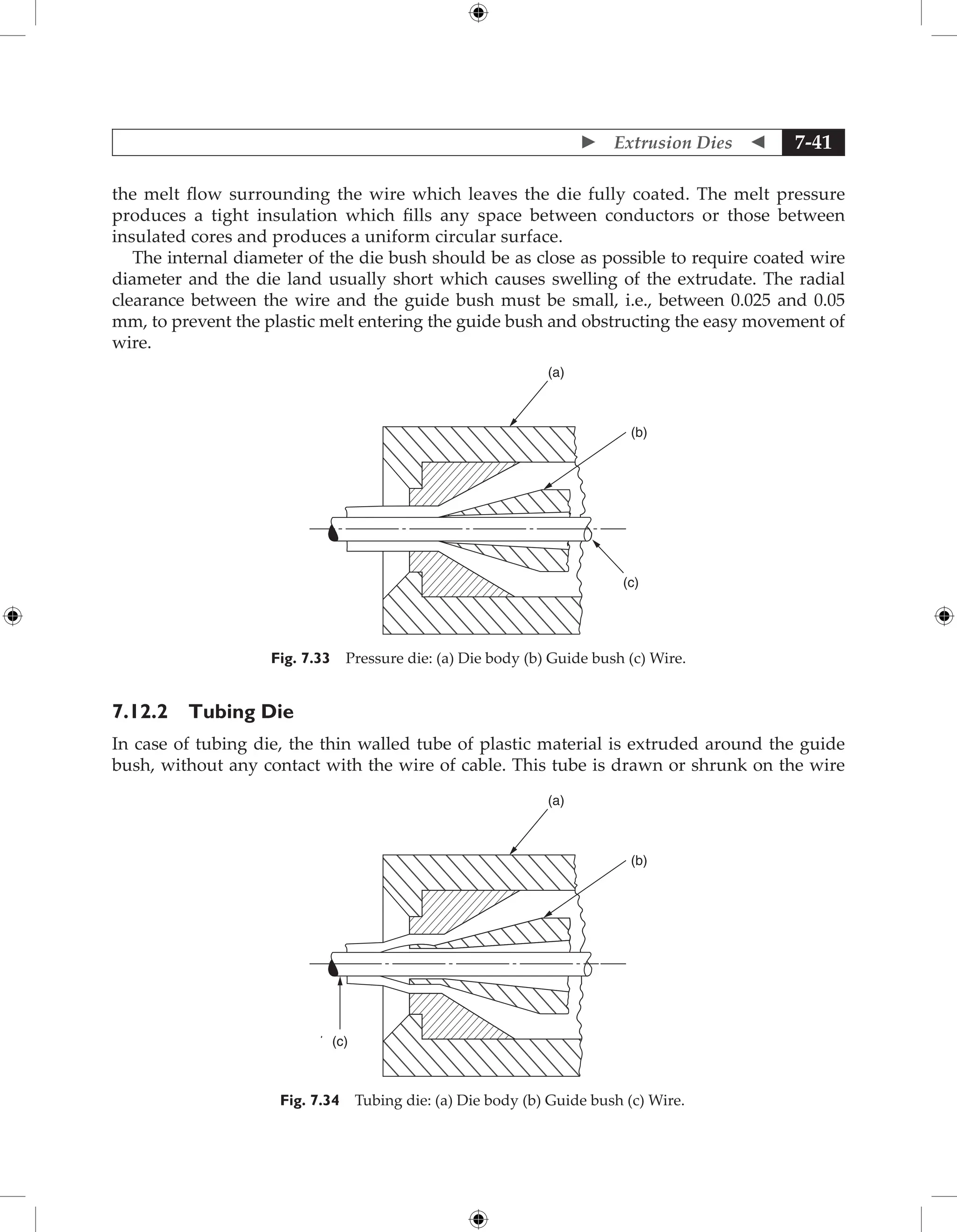 Extrusion Dies 7-41

the melt flow surrounding the wire which leaves the die fully coated. The melt pressure produces a tight insulation which fills any space between conductors or those between insulated cores and produces a uniform circular surface.

The internal diameter of the die bush should be as close as possible to require coated wire diameter and the die land usually short which causes swelling of the extrudate. The radial clearance between the wire and the guide bush must be small, i.e., between 0.025 and 0.05 mm, to prevent the plastic melt entering the guide bush and obstructing the easy movement of wire.

(a)
(b)
(c)

Fig. 7.33 Pressure die: (a) Die body (b) Guide bush (c) Wire.

7.12.2 Tubing Die

In case of tubing die, the thin walled tube of plastic material is extruded around the guide bush, without any contact with the wire of cable. This tube is drawn or shrunk on the wire

(a)
(b)
(c)

Fig. 7.34 Tubing die: (a) Die body (b) Guide bush (c) Wire.