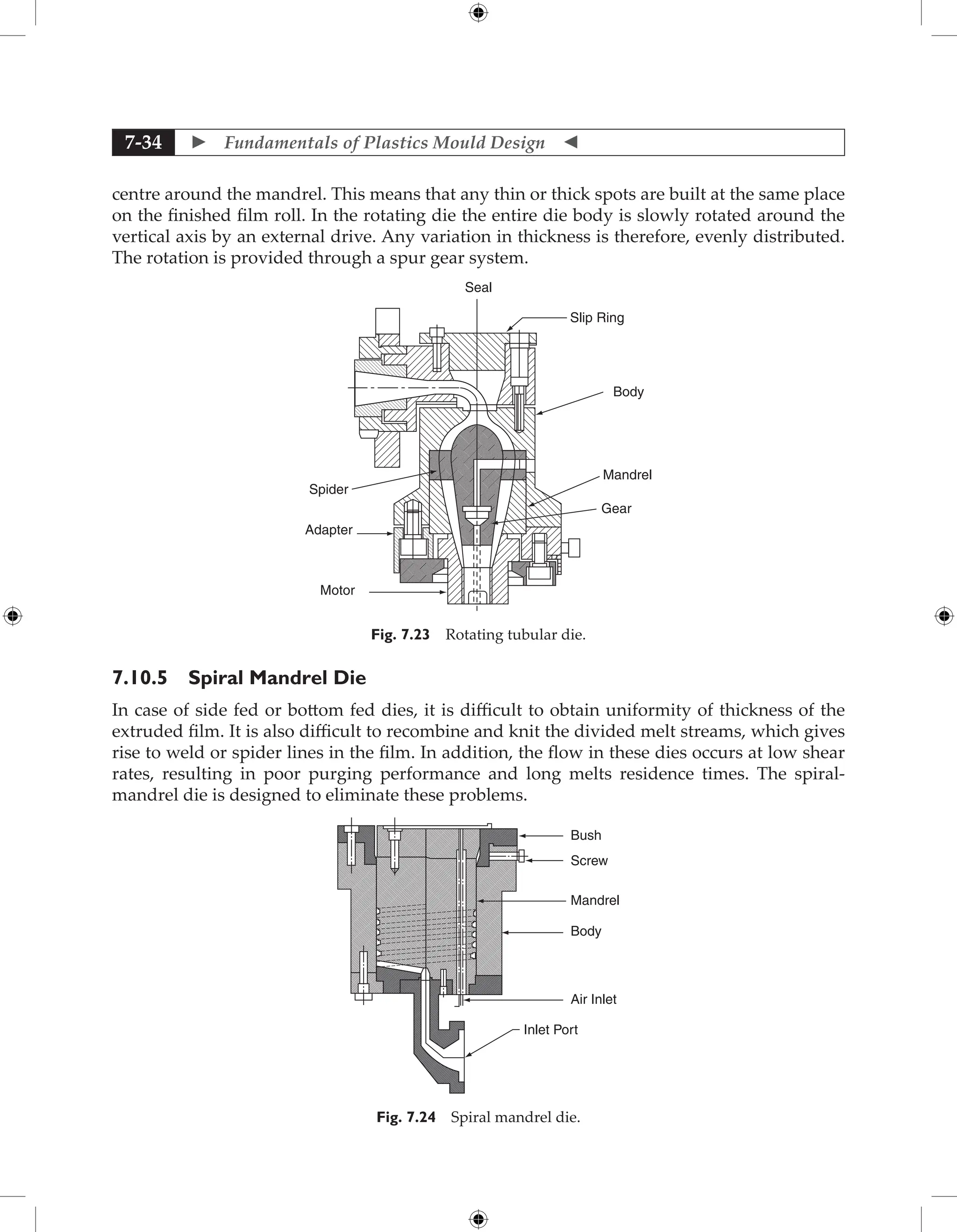 7-34 ► Fundamentals of Plastics Mould Design ◄

centre around the mandrel. This means that any thin or thick spots are built at the same place on the finished film roll. In the rotating die the entire die body is slowly rotated around the vertical axis by an external drive. Any variation in thickness is therefore, evenly distributed. The rotation is provided through a spur gear system.

Seal
Slip Ring
Body
Mandrel
Gear
Spider
Adapter
Motor

Fig. 7.23 Rotating tubular die.

7.10.5 Spiral Mandrel Die

In case of side fed or bottom fed dies, it is difficult to obtain uniformity of thickness of the extruded film. It is also difficult to recombine and knit the divided melt streams, which gives rise to weld or spider lines in the film. In addition, the flow in these dies occurs at low shear rates, resulting in poor purging performance and long melts residence times. The spiral-mandrel die is designed to eliminate these problems.

Bush
Screw
Mandrel
Body
Air Inlet
Inlet Port

Fig. 7.24 Spiral mandrel die.